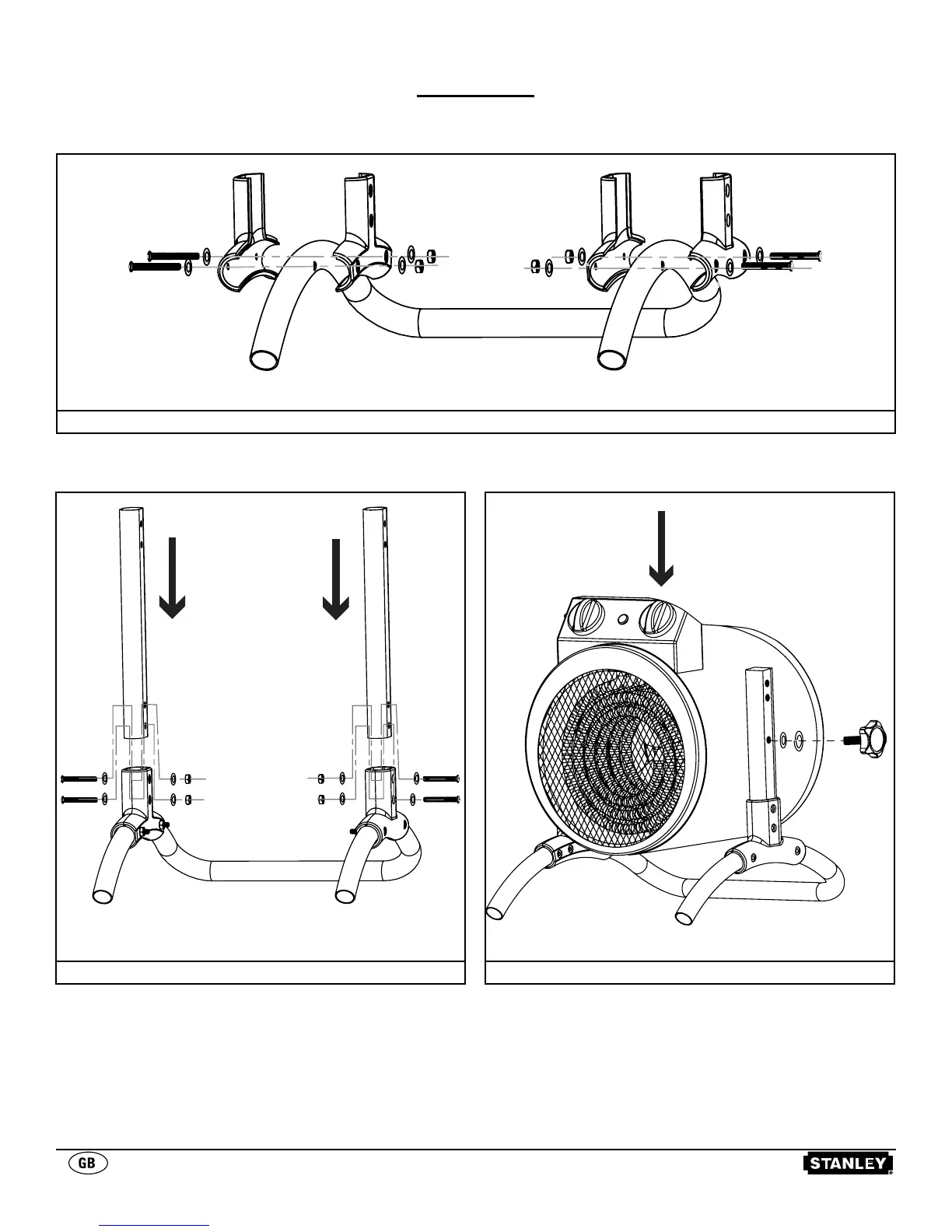 GB

STANLEY