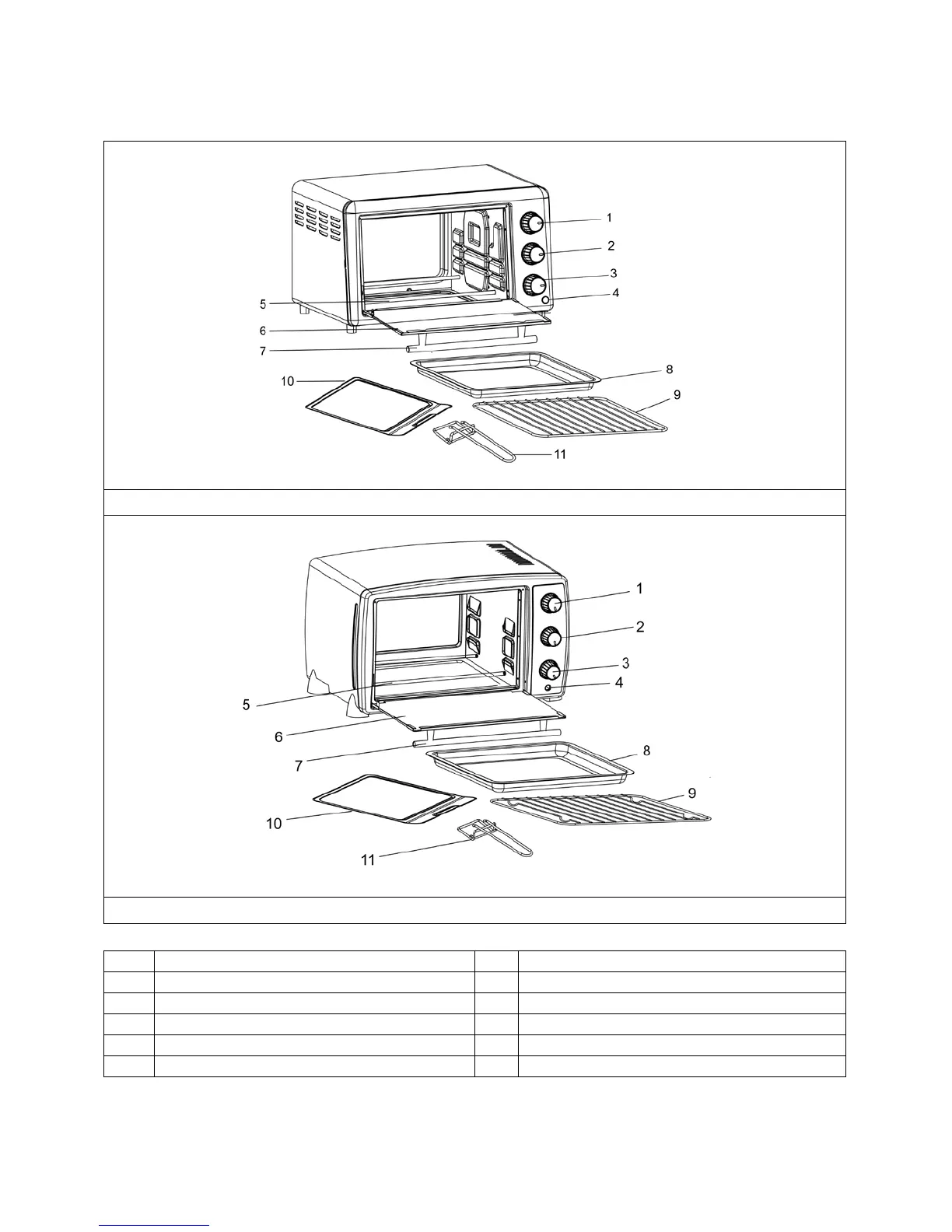 1
2
3
4
5
6
7
8
9
10
11

1
2
3
4
5
6
7
8
9
10
11