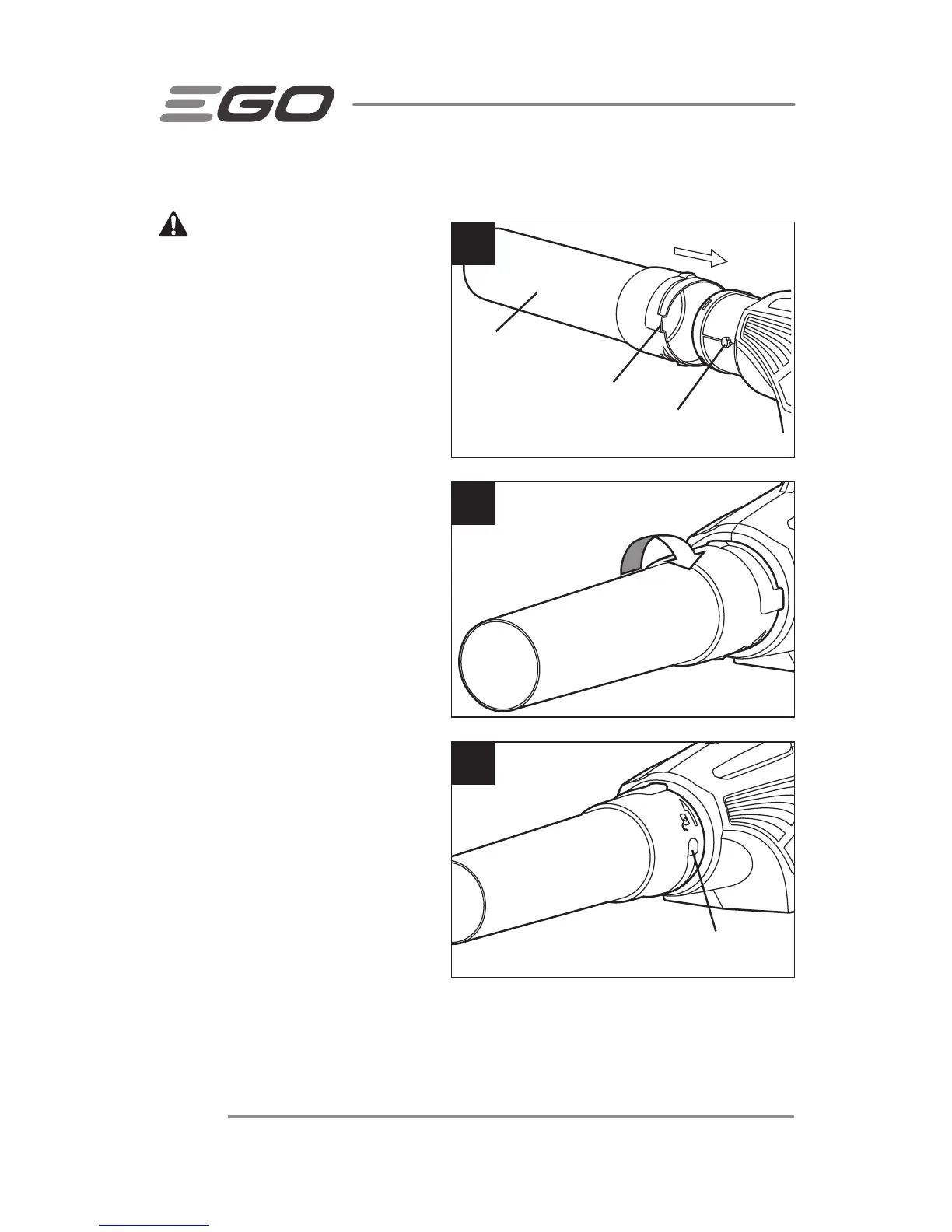 EGO