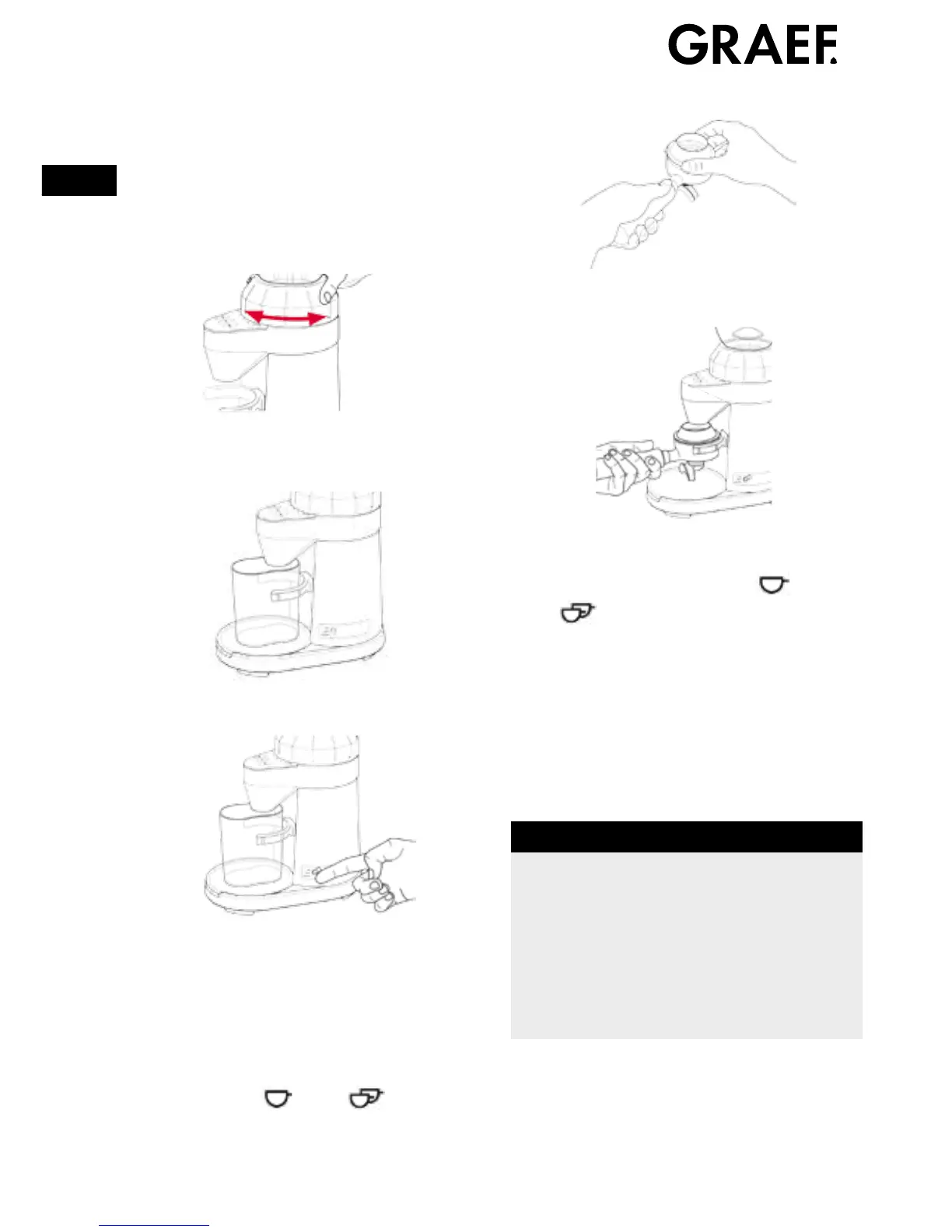 GRAEF.