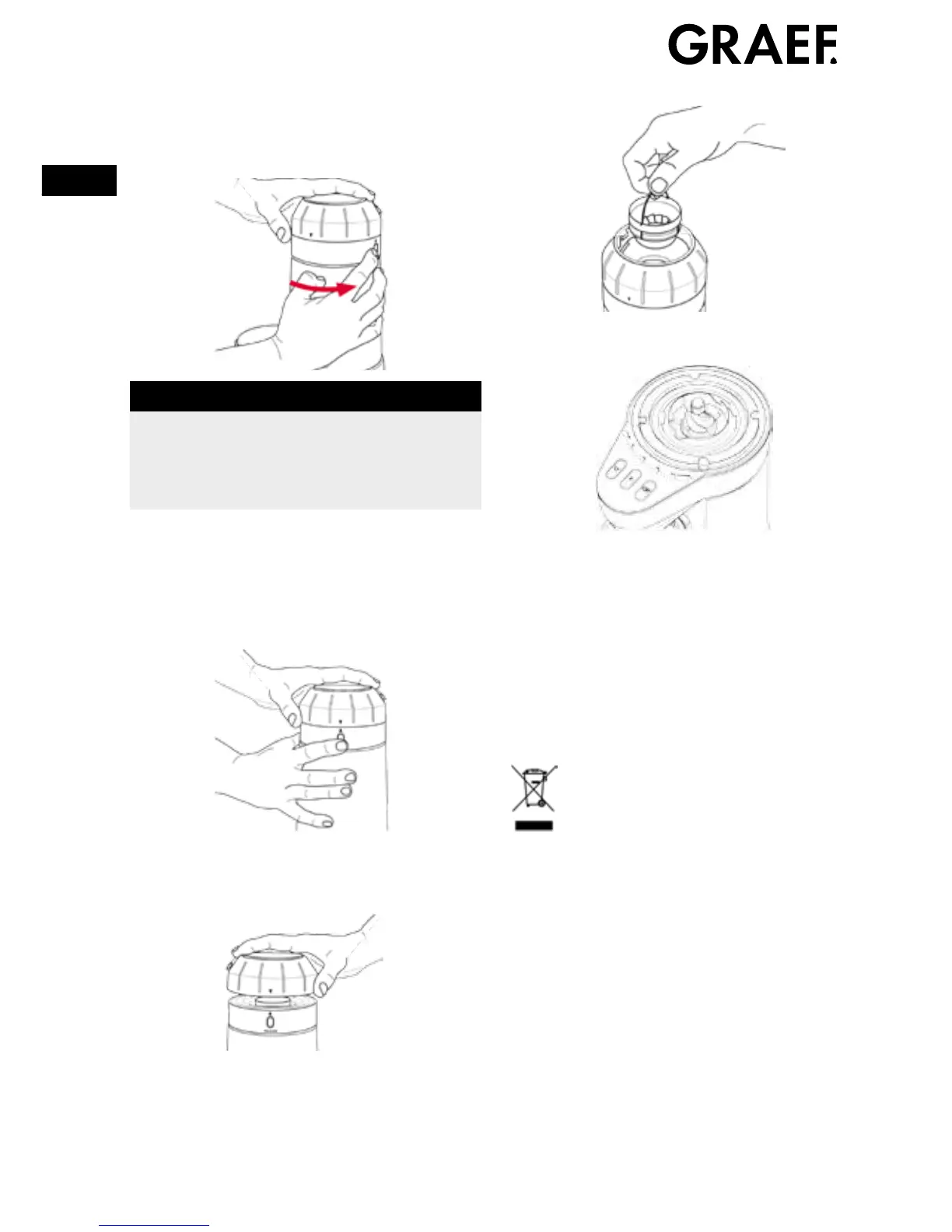 GRAEF.