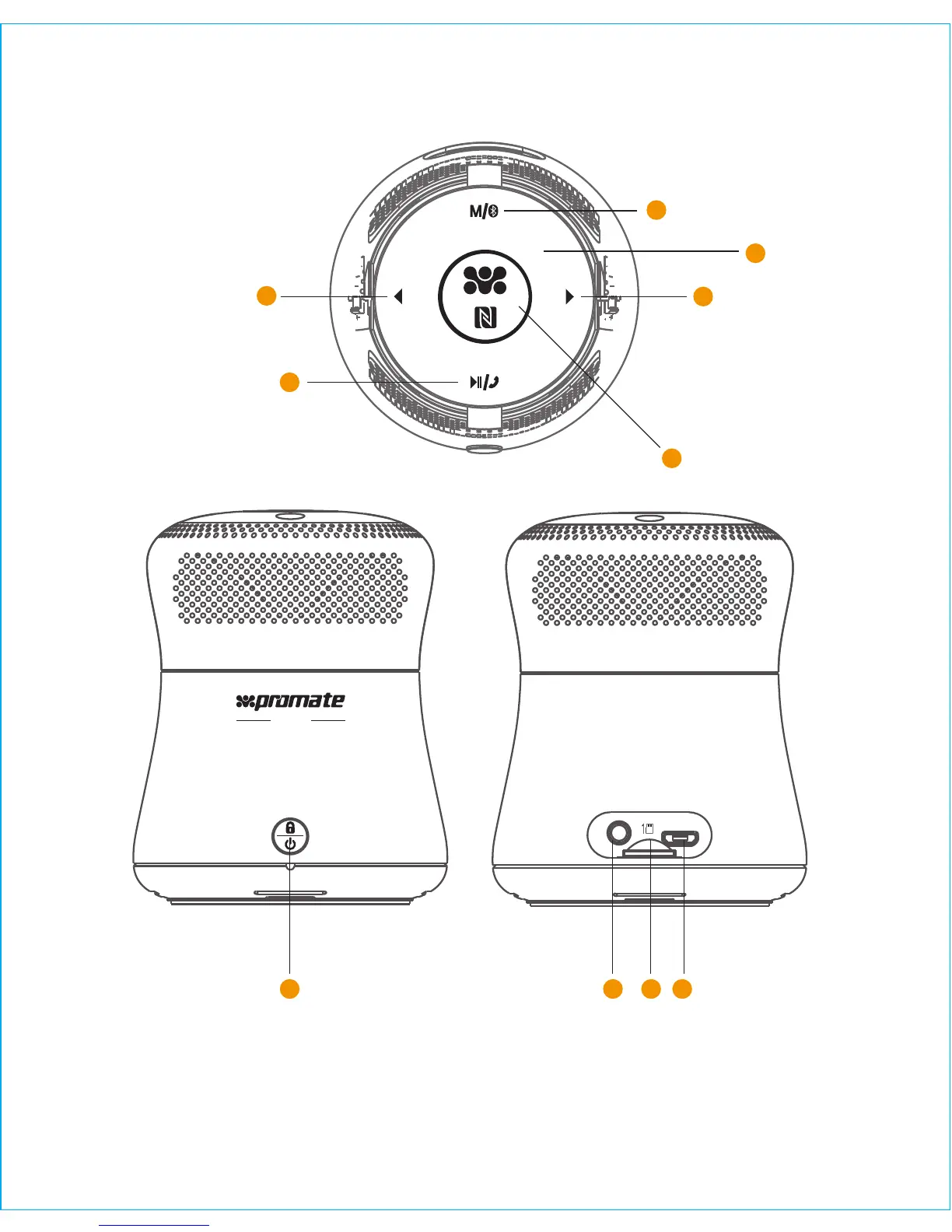 M/

promate