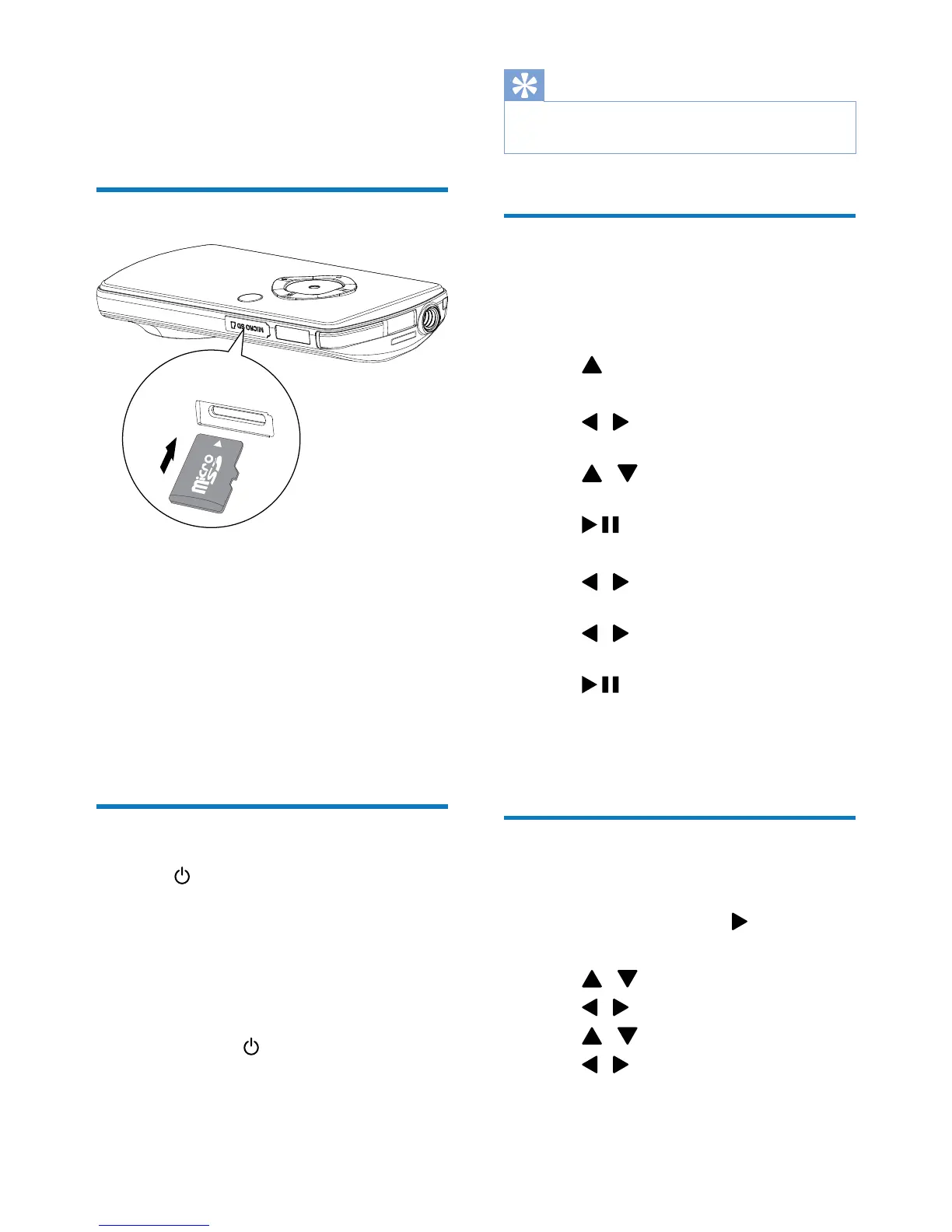 MICRO SD

micro SD