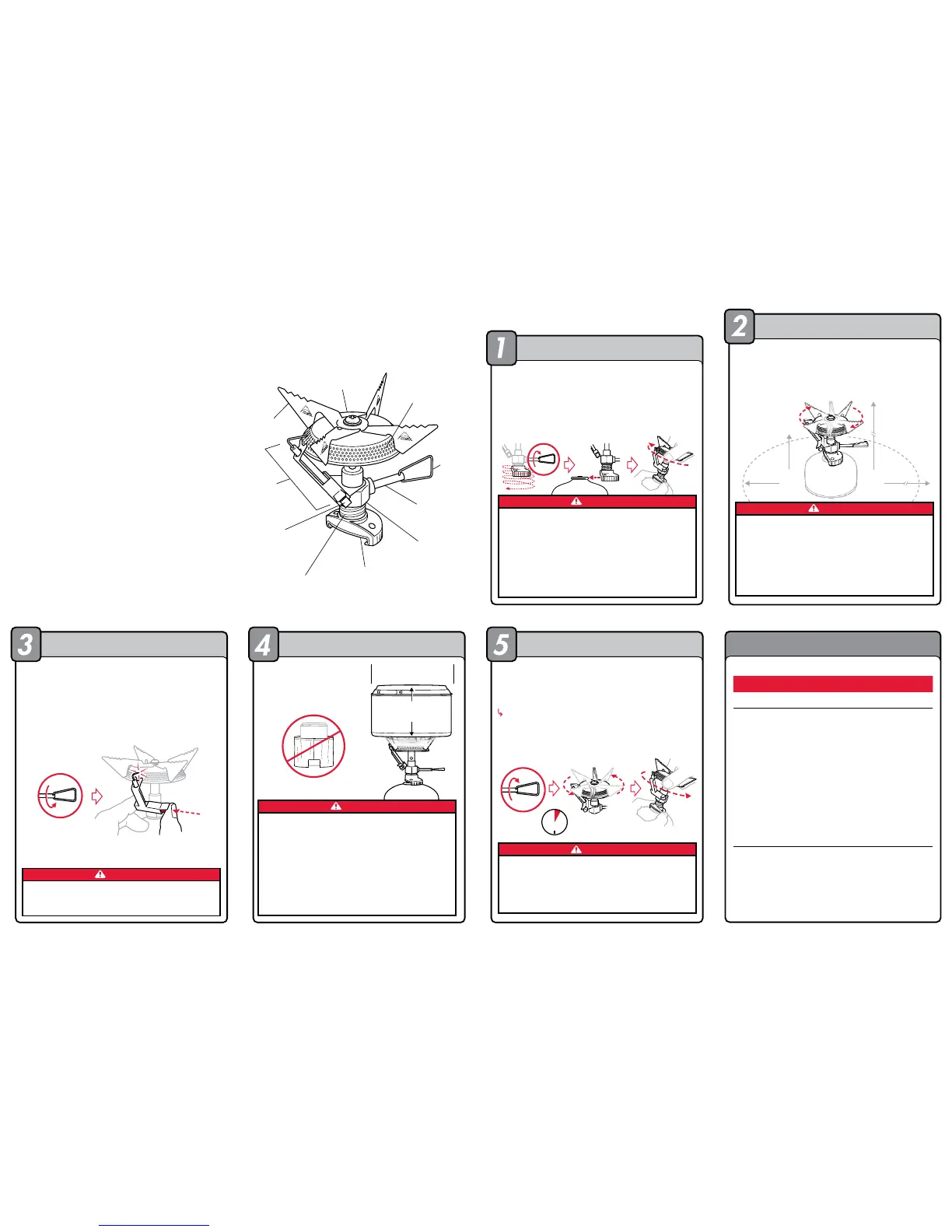 1

2

3

4

5