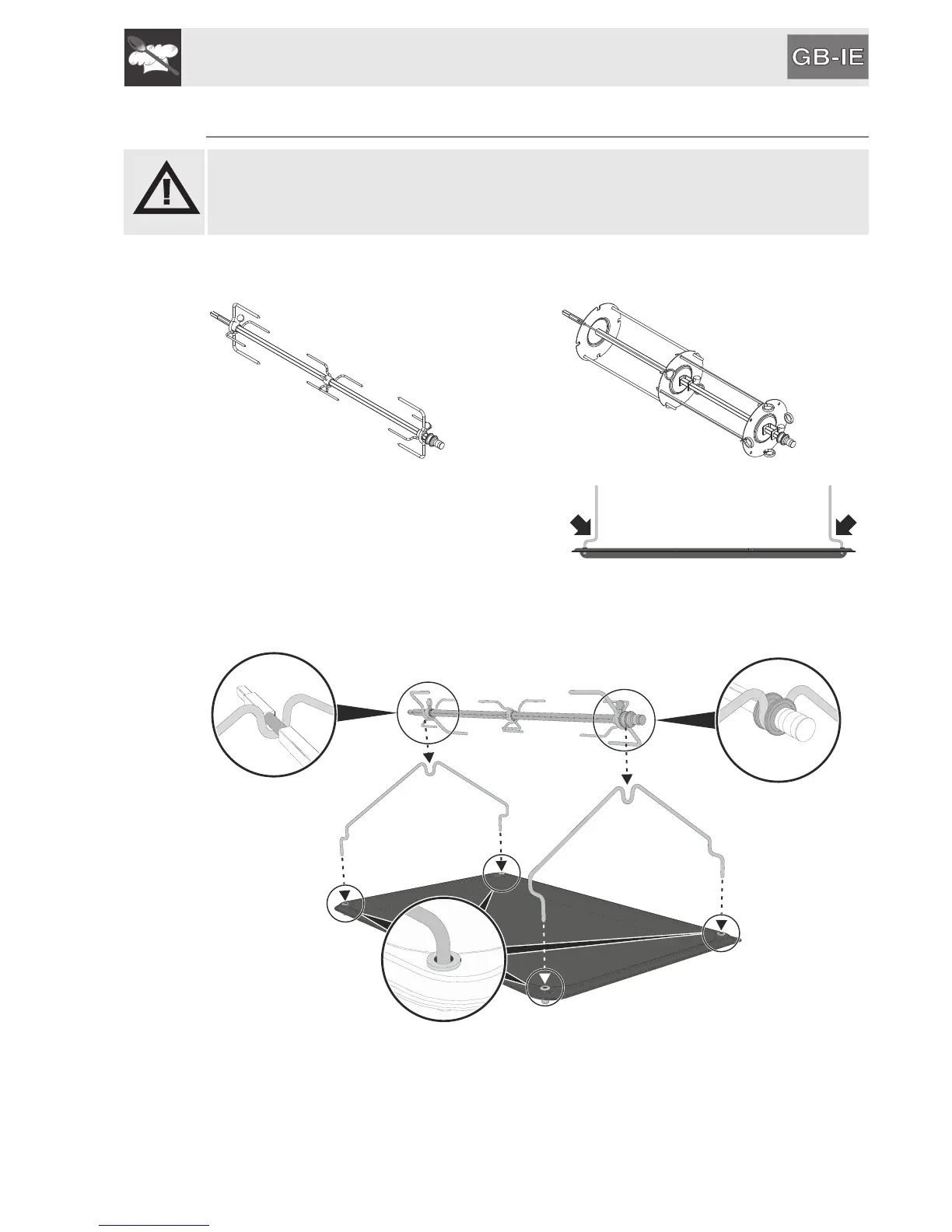 GB-IE