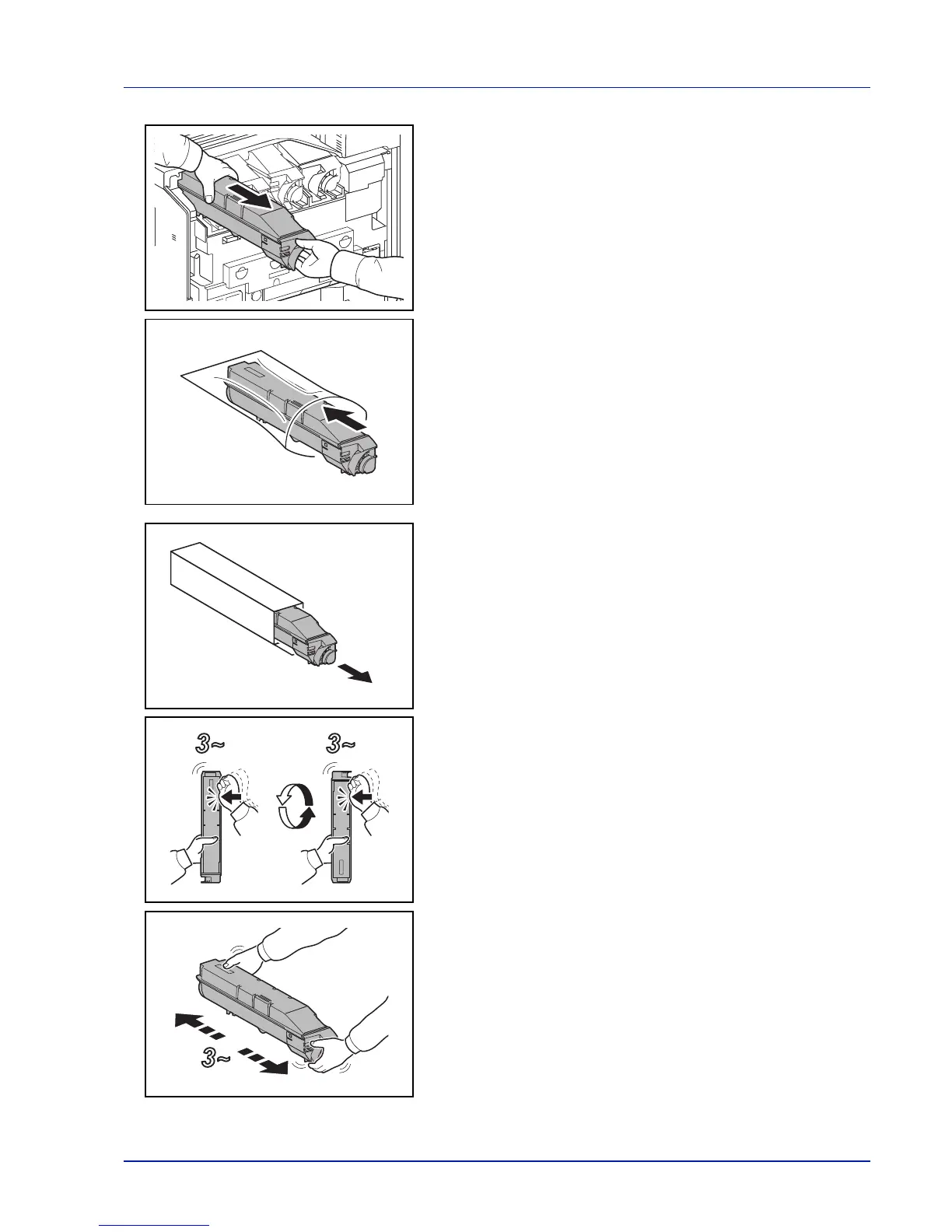 3~

3~

3~