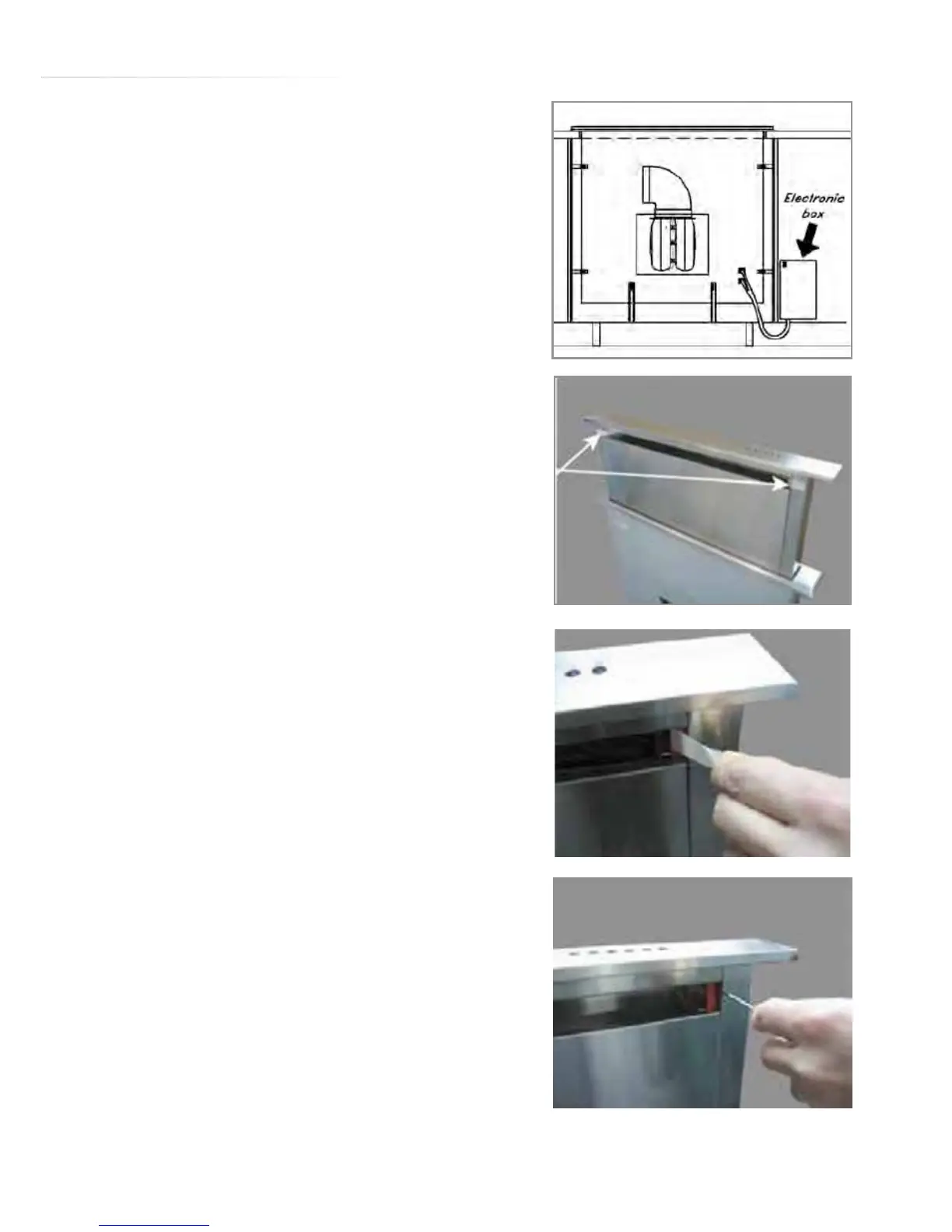 Electronic box