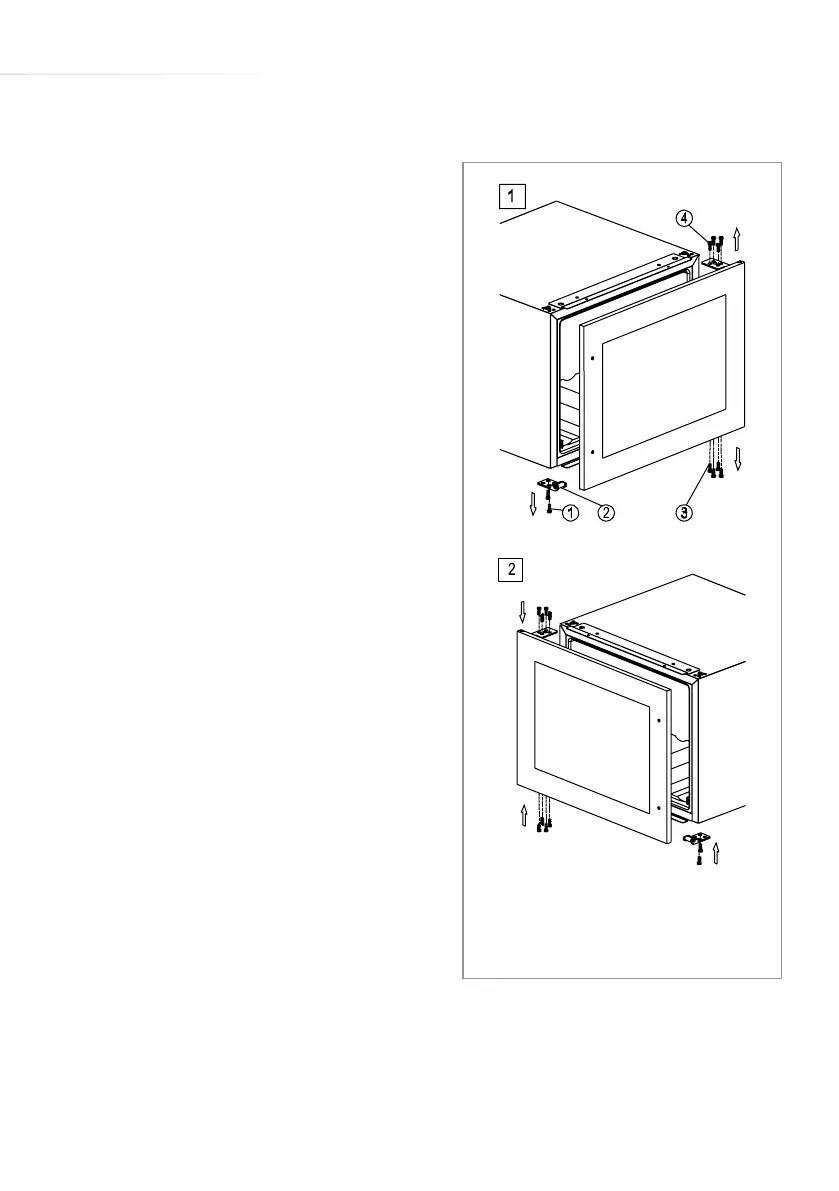 1

4

1

2

3

2