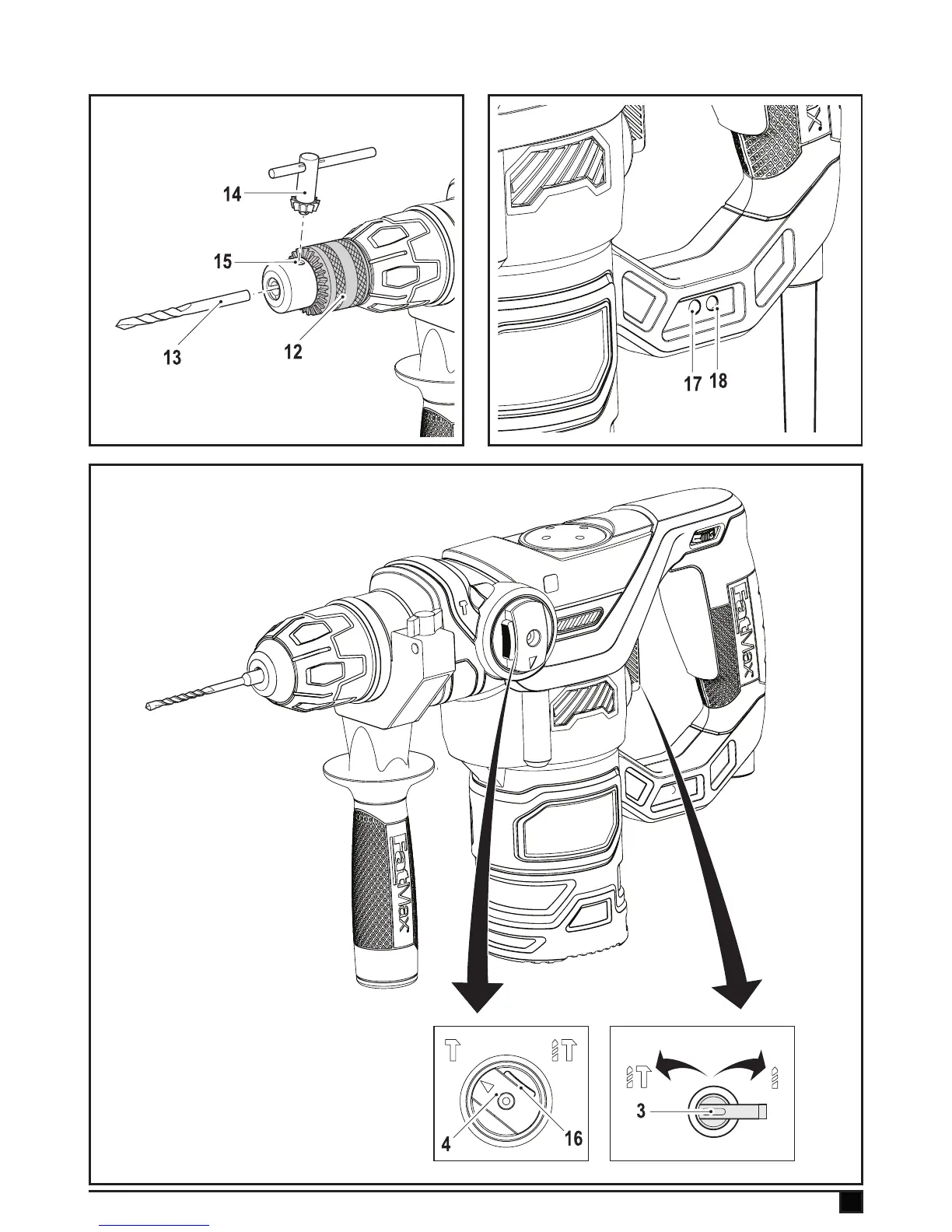 14
15
13
12
17 18
FatMax
FatMax
4
16
3