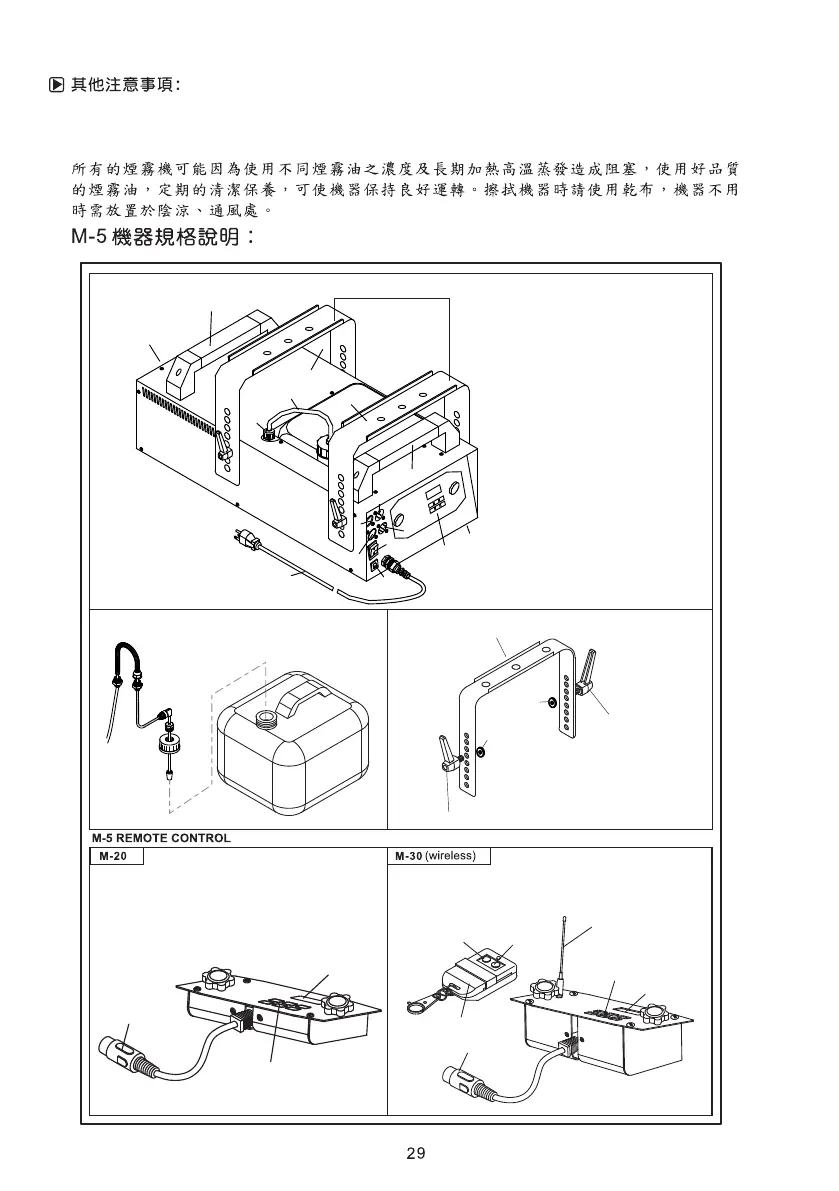 其他注意事項:

所有的煙霧機可能因為使用不同煙霧油之濃度及長期加熱高溫蒸發造成阻塞，使用好品質的煙霧油，定期的清潔保養，可使機器保持良好運轉。擦拭機器時請使用乾布，機器不用時需放置於陰涼、通風處。

M-5 機器規格說明：

M-5 REMOTE CONTROL

M-20

M-30 (wireless)

29