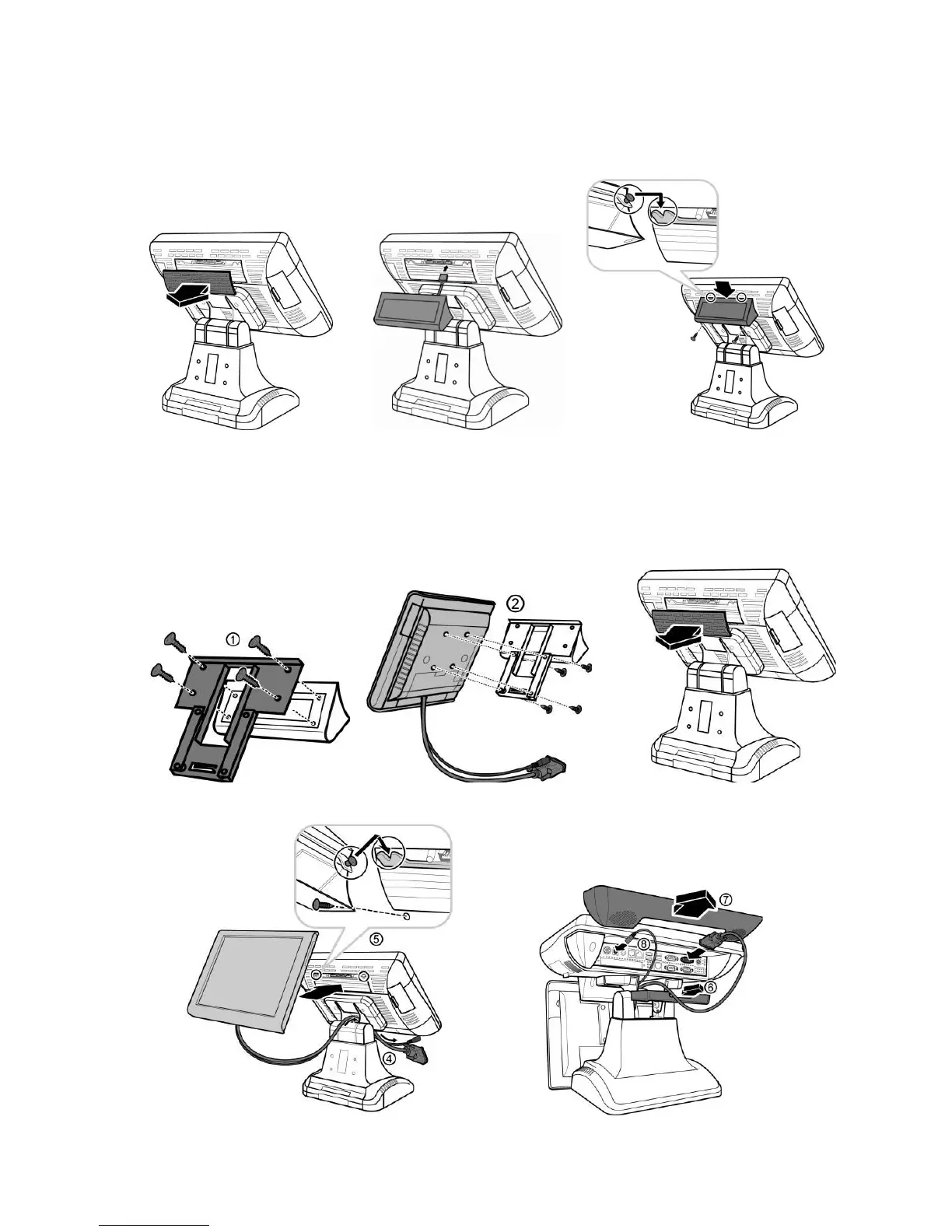 ①

②

⑤

④

⑦

⑧

⑥