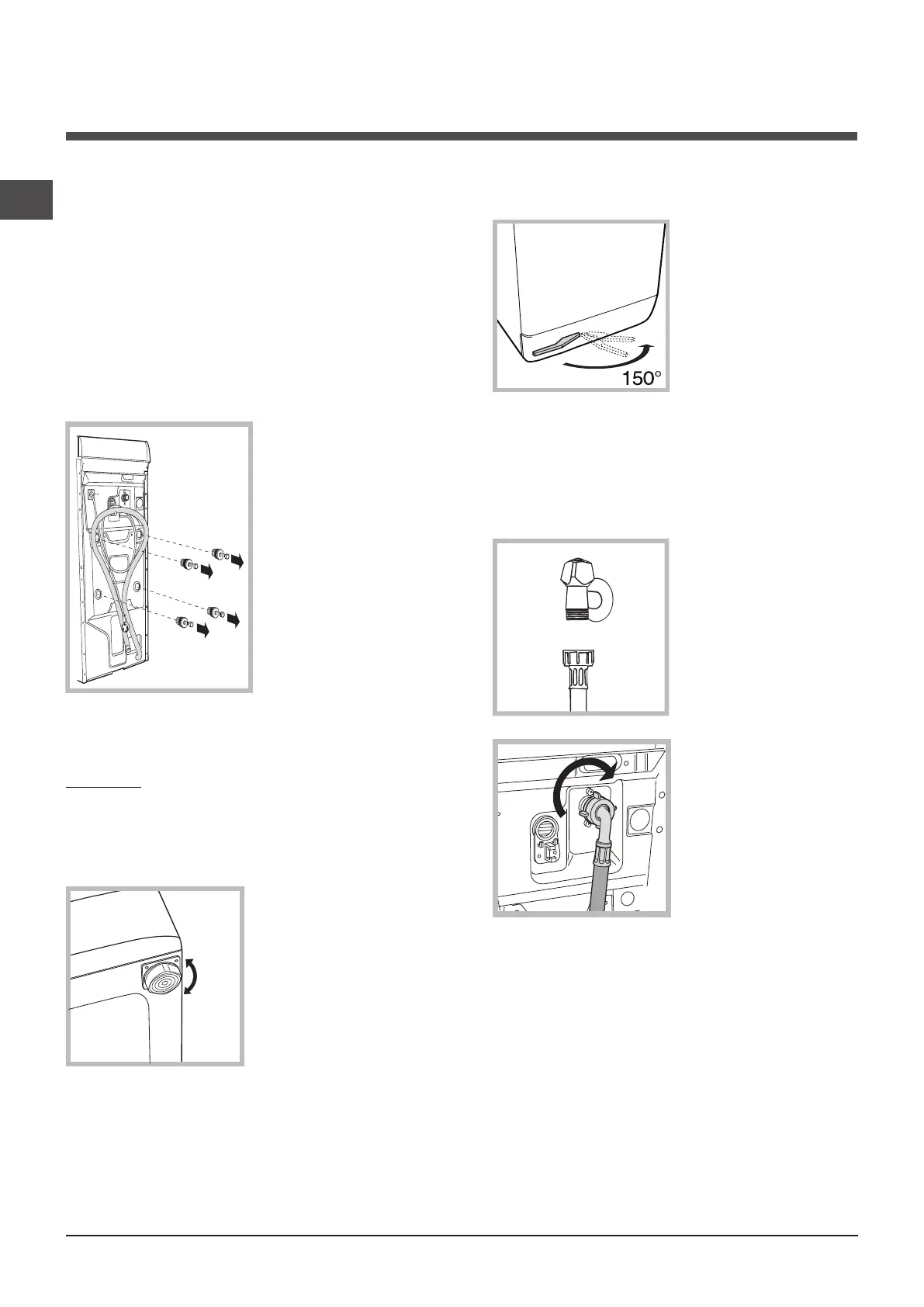 150°