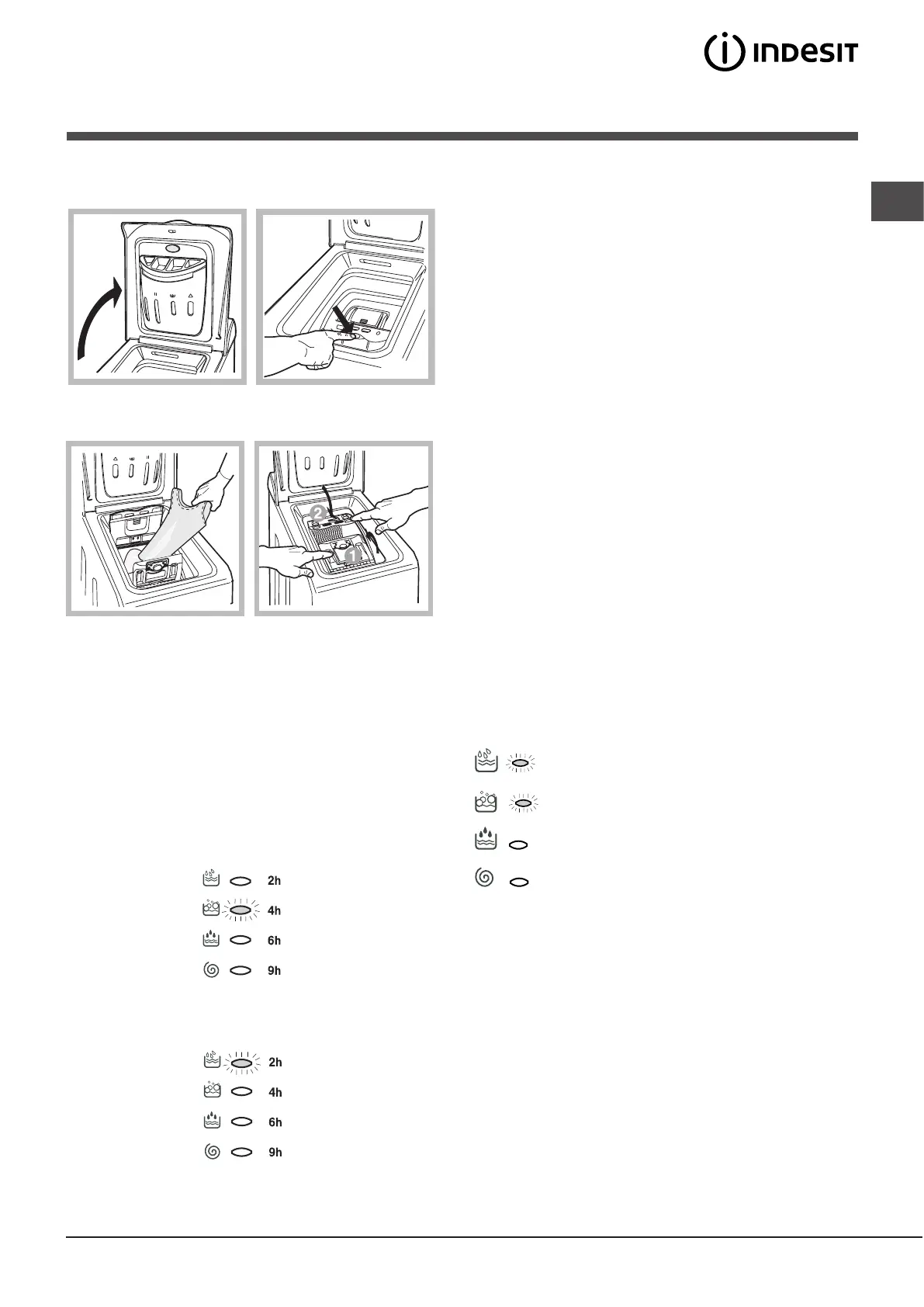 INDESIT

2

1

2h

4h

6h

9h

2h

4h

6h

9h