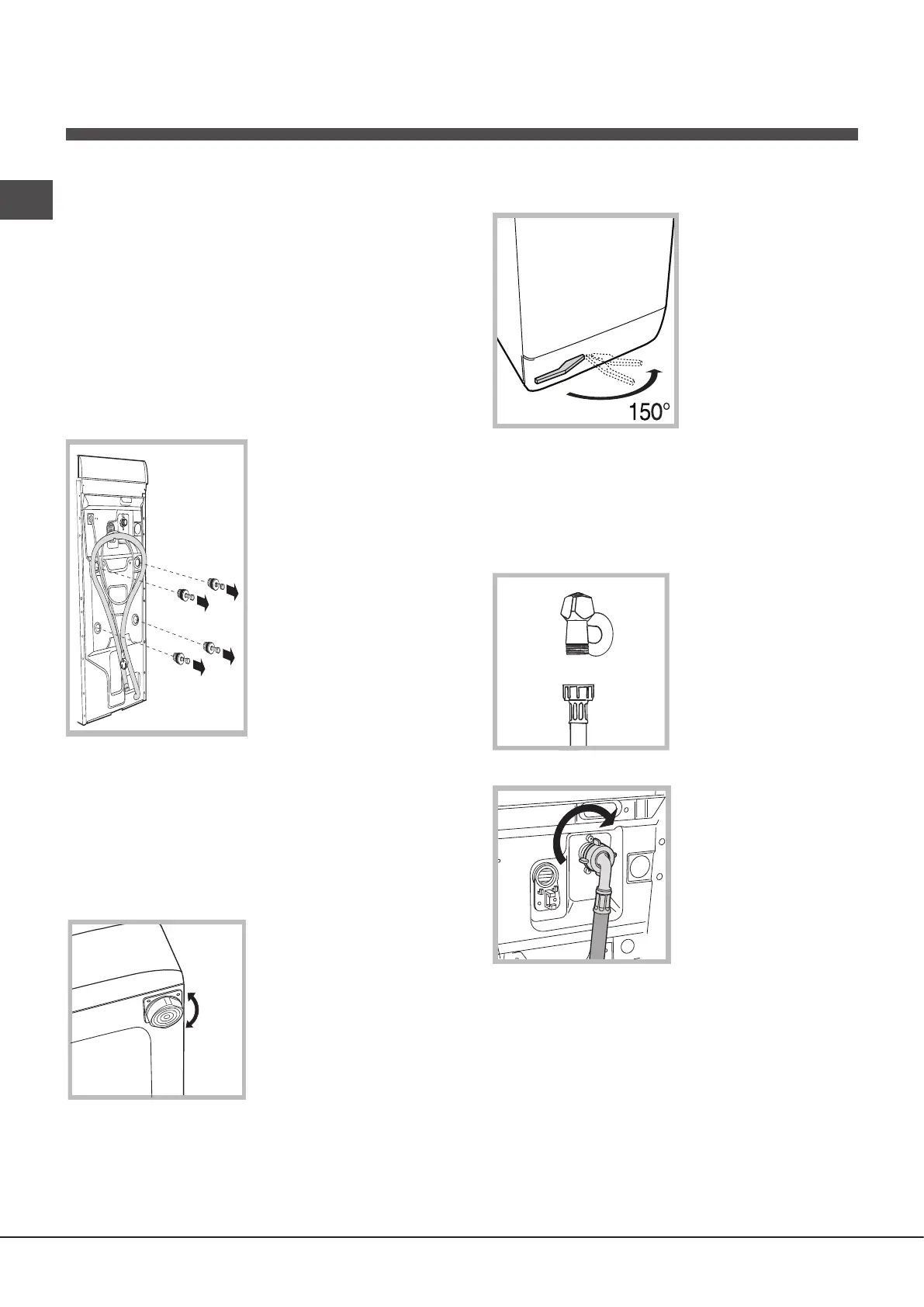 150°