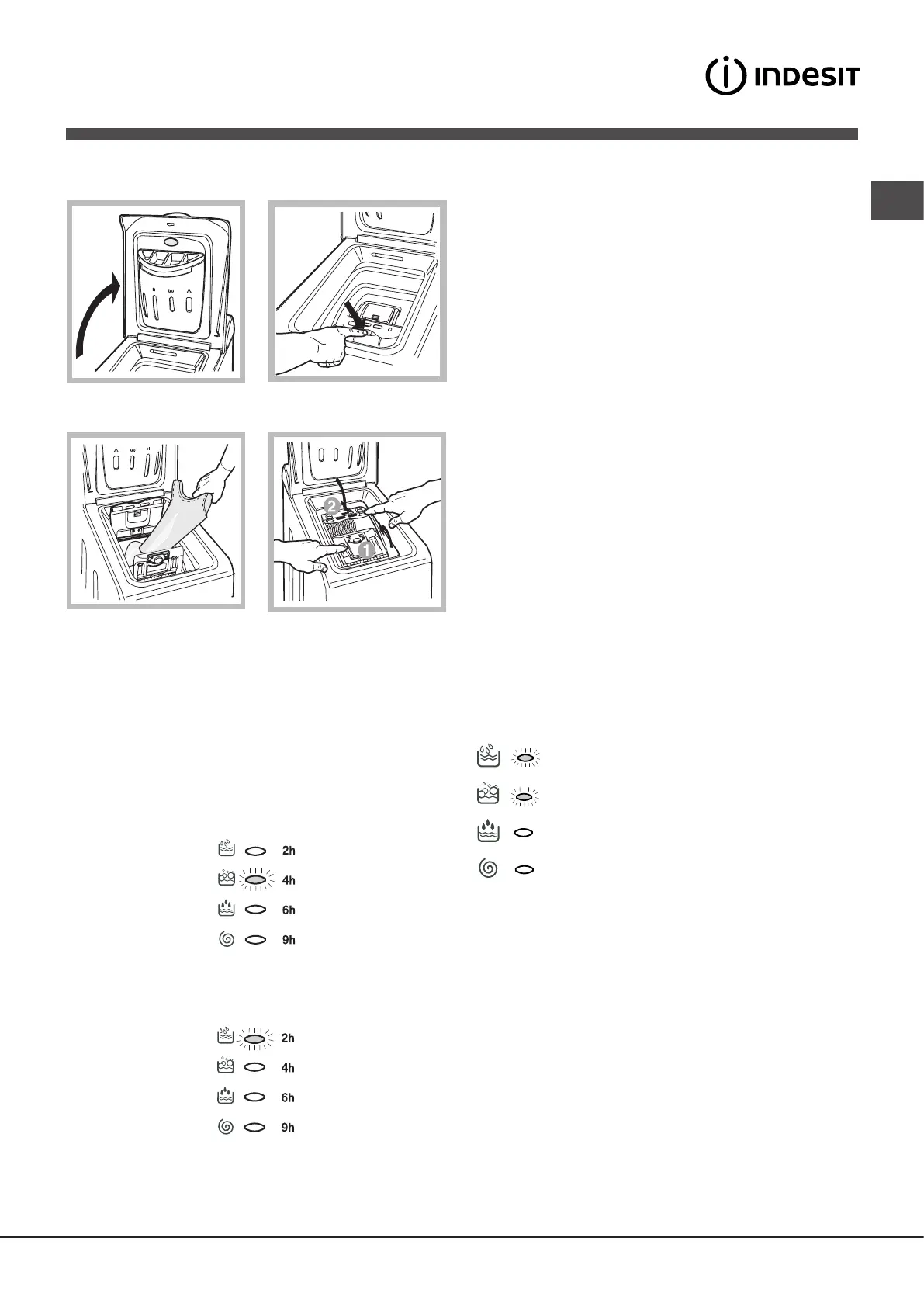 INDESIT

2

1

2h

4h

6h

9h

2h

4h

6h

9h