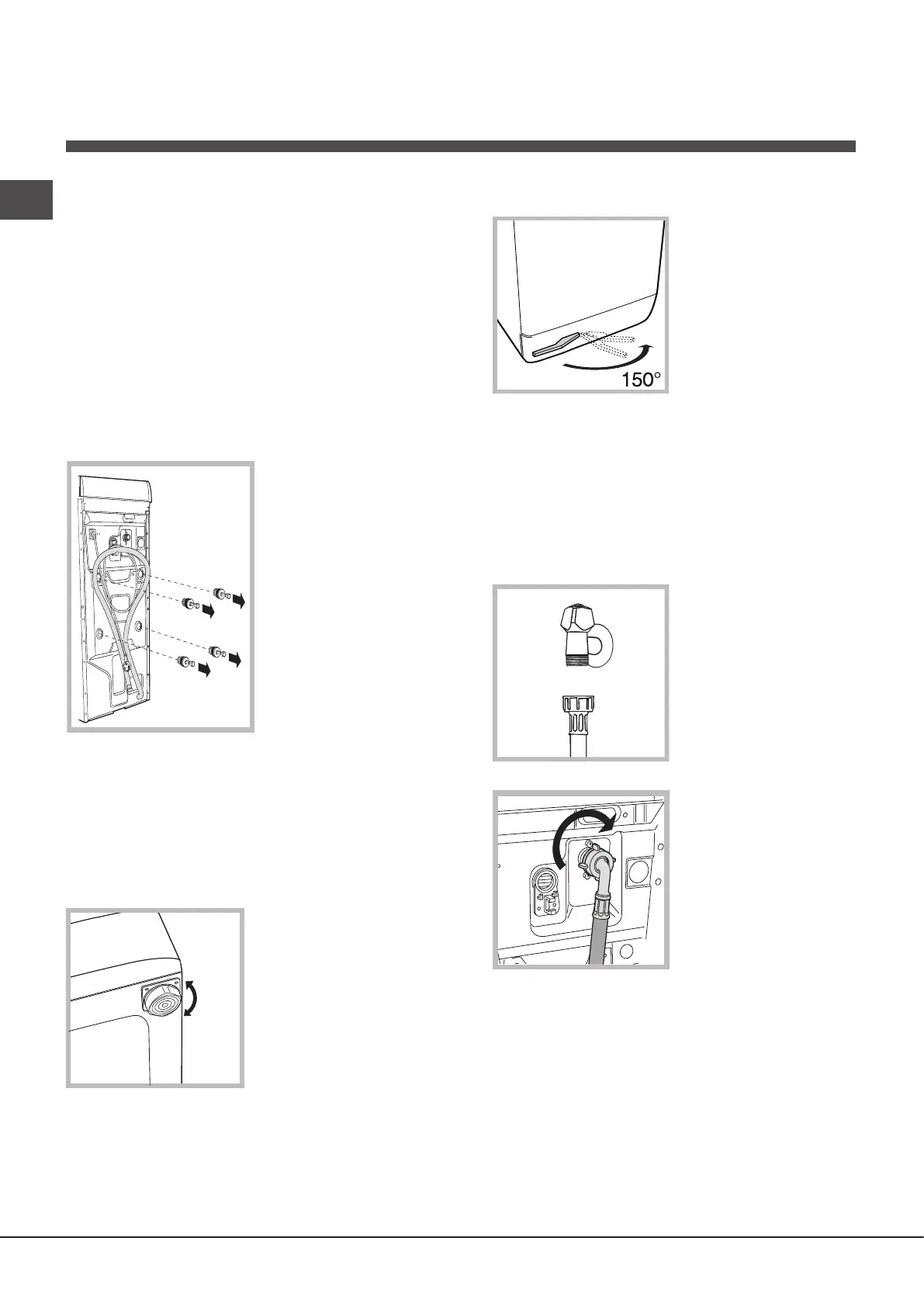 150°