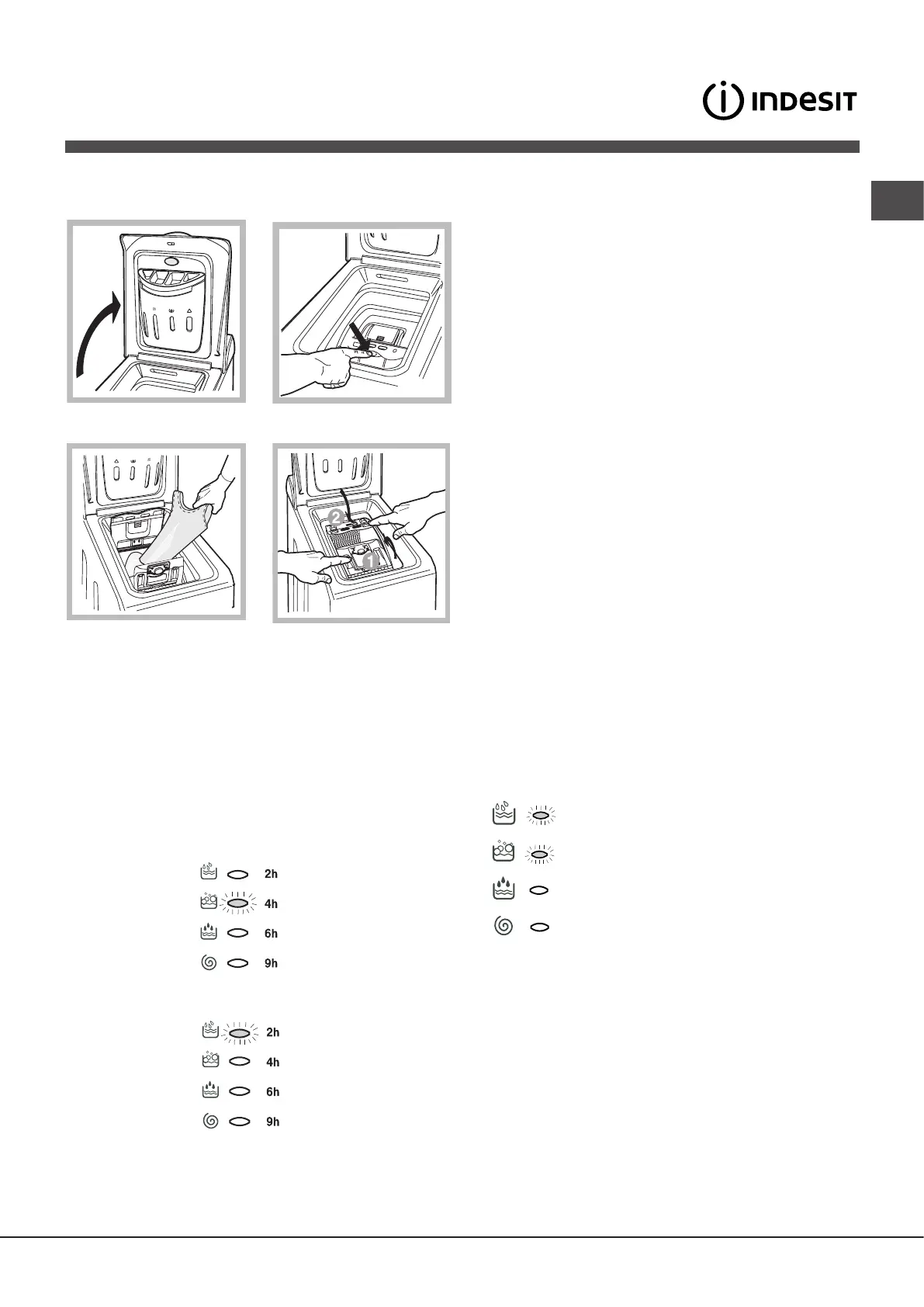 INDESIT

2

1

2h

4h

6h

9h

2h

4h

6h

9h