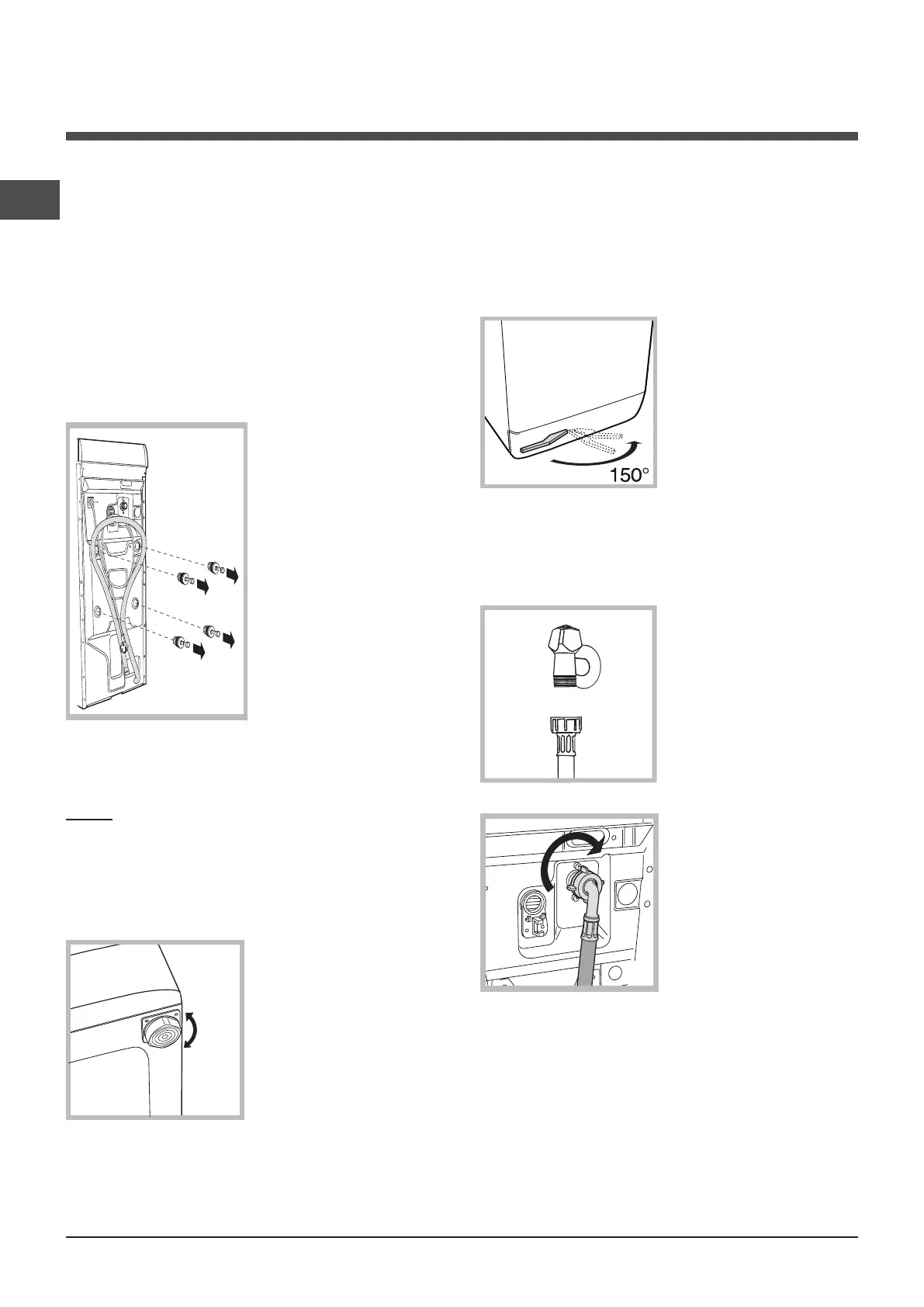 150°