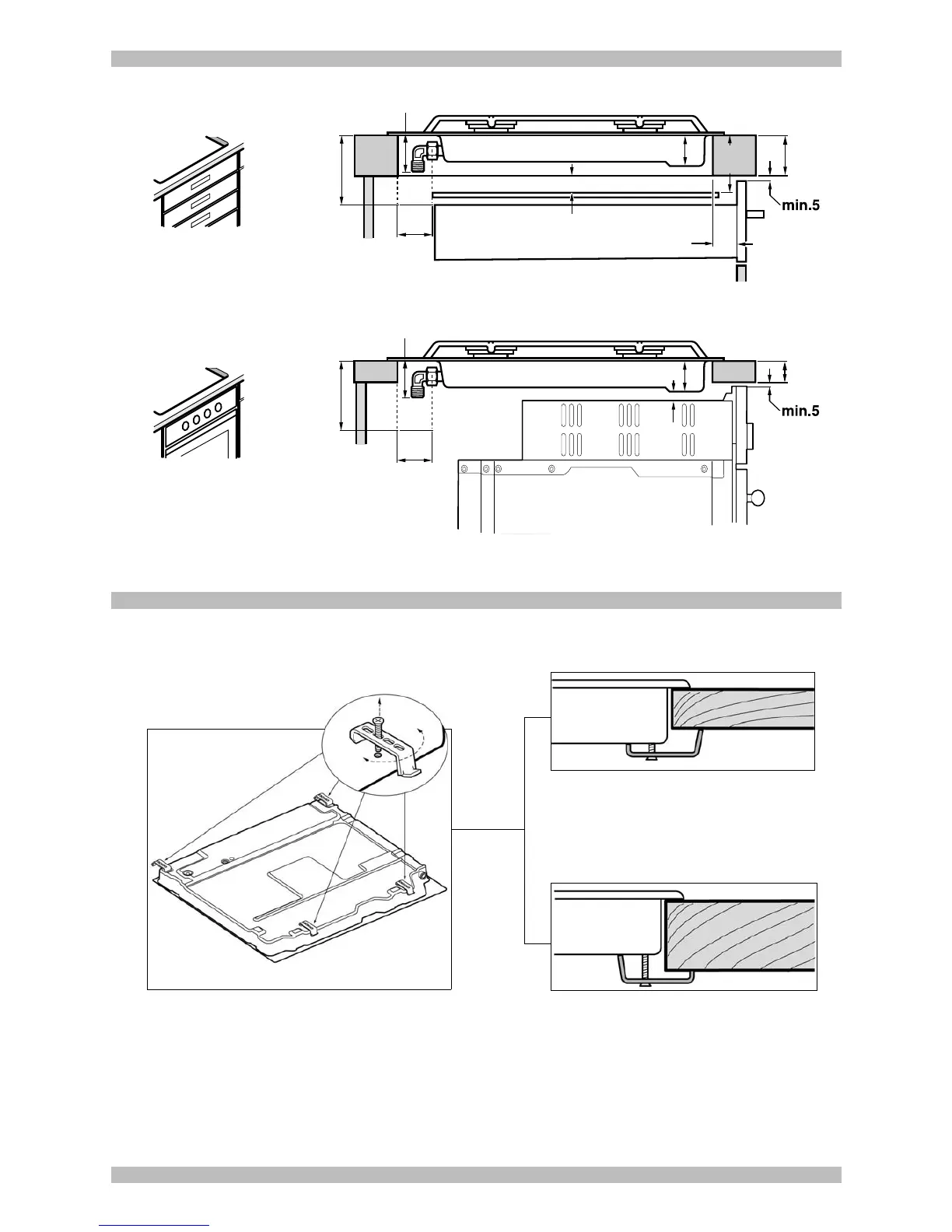 min.5

min.5