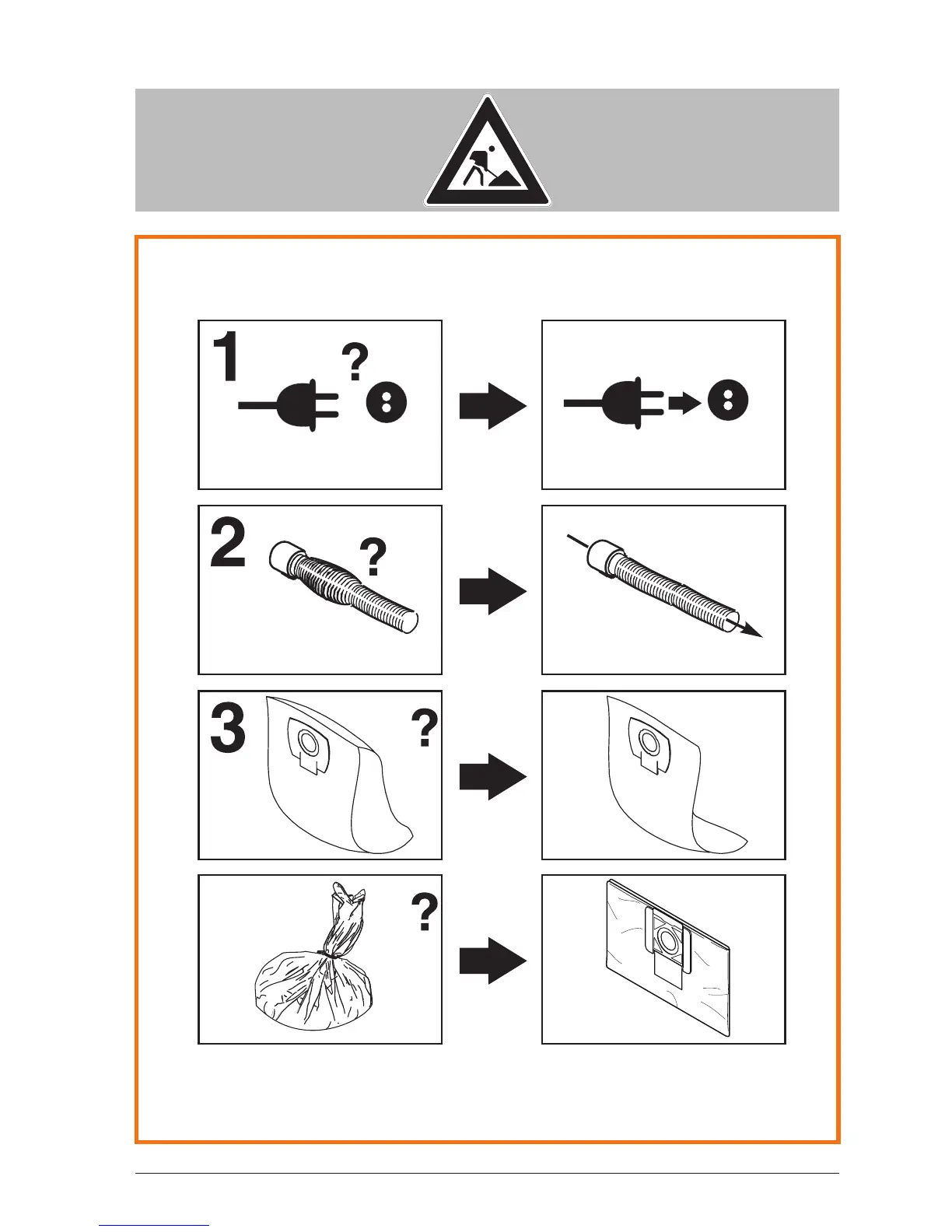 1 ?

2 ?

3 ?

?