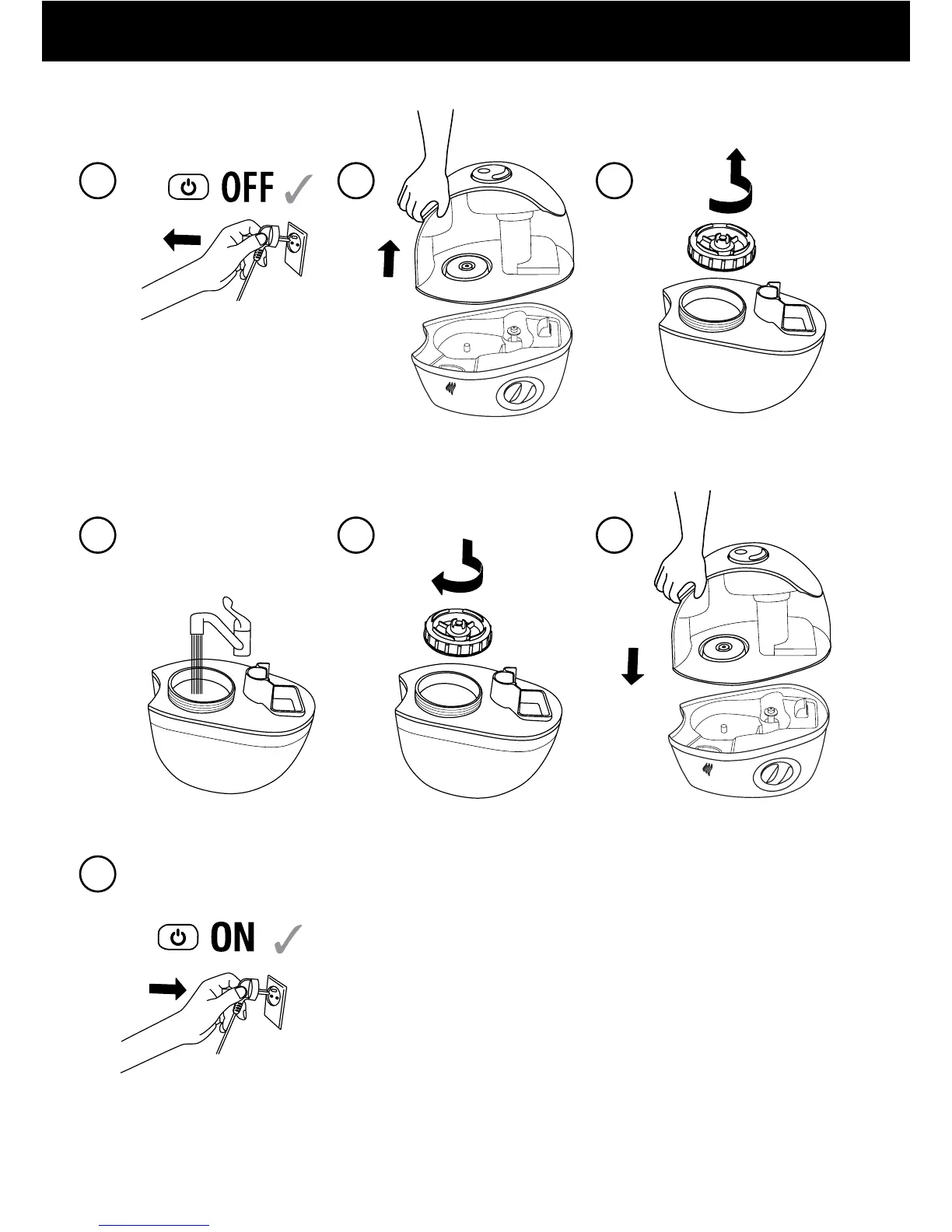 OFF ✓

ON ✓