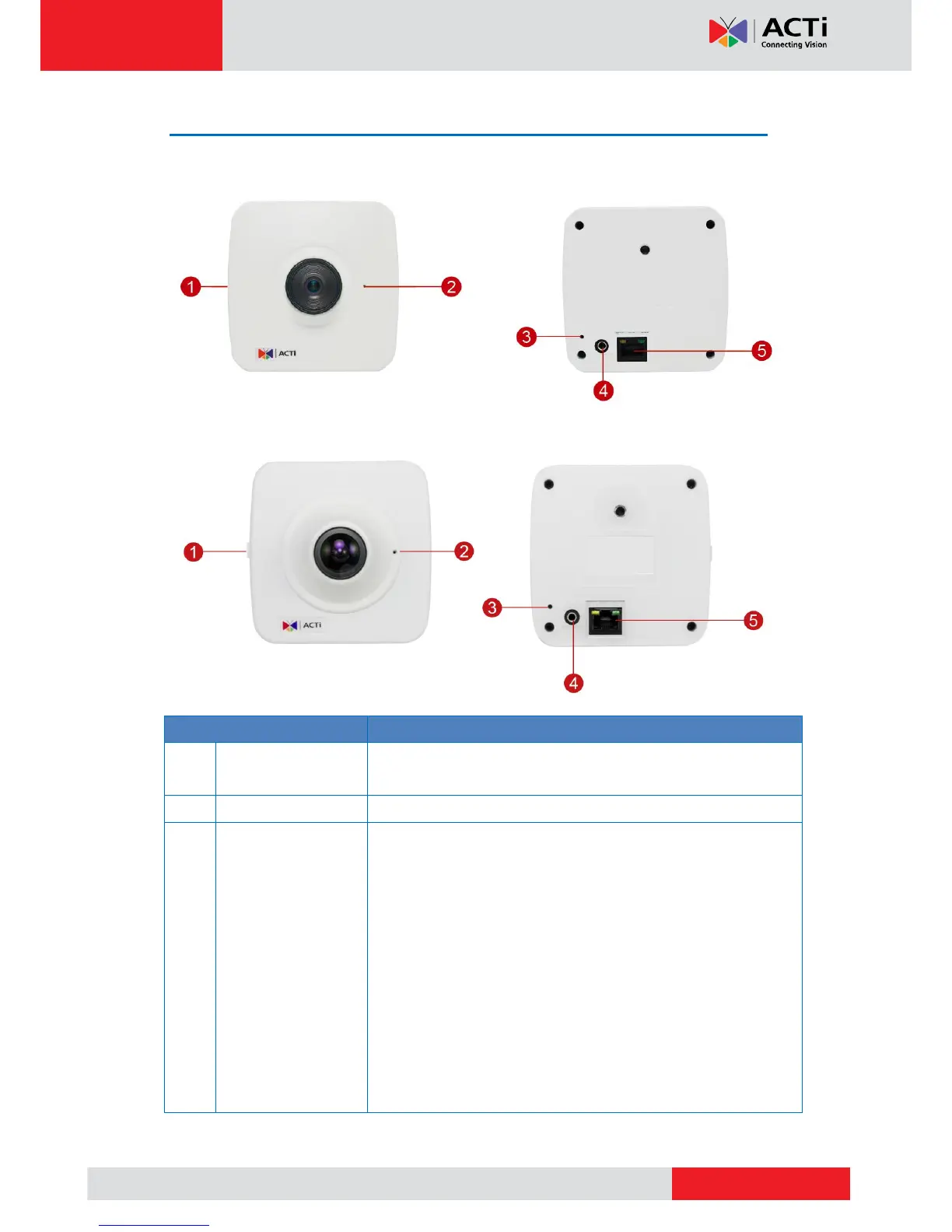 ACTi
Connecting Vision

1
2
ACTi
3
4
5

1
2
ACTi
3
4
5