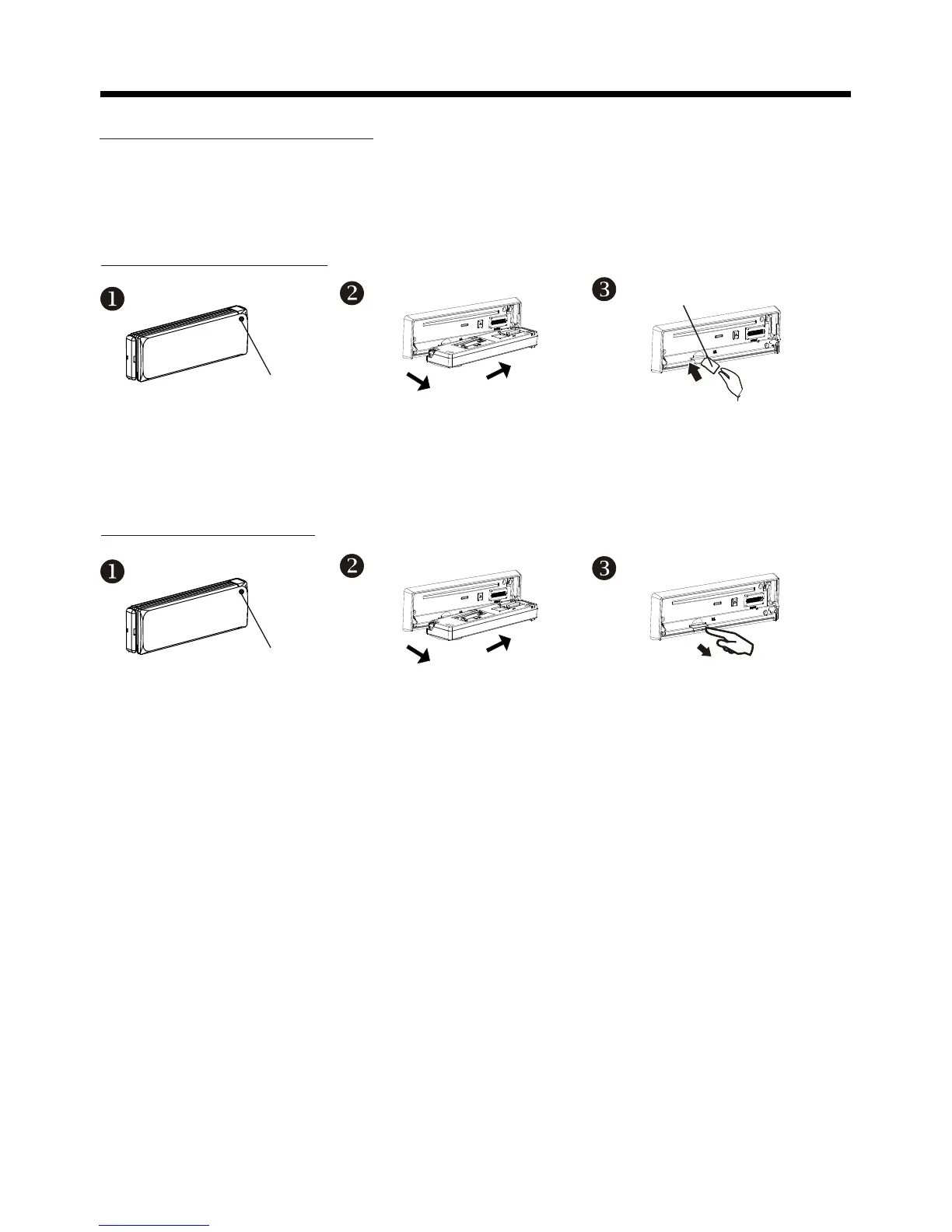 ❶ ❷ ❸

❶ ❷ ❸