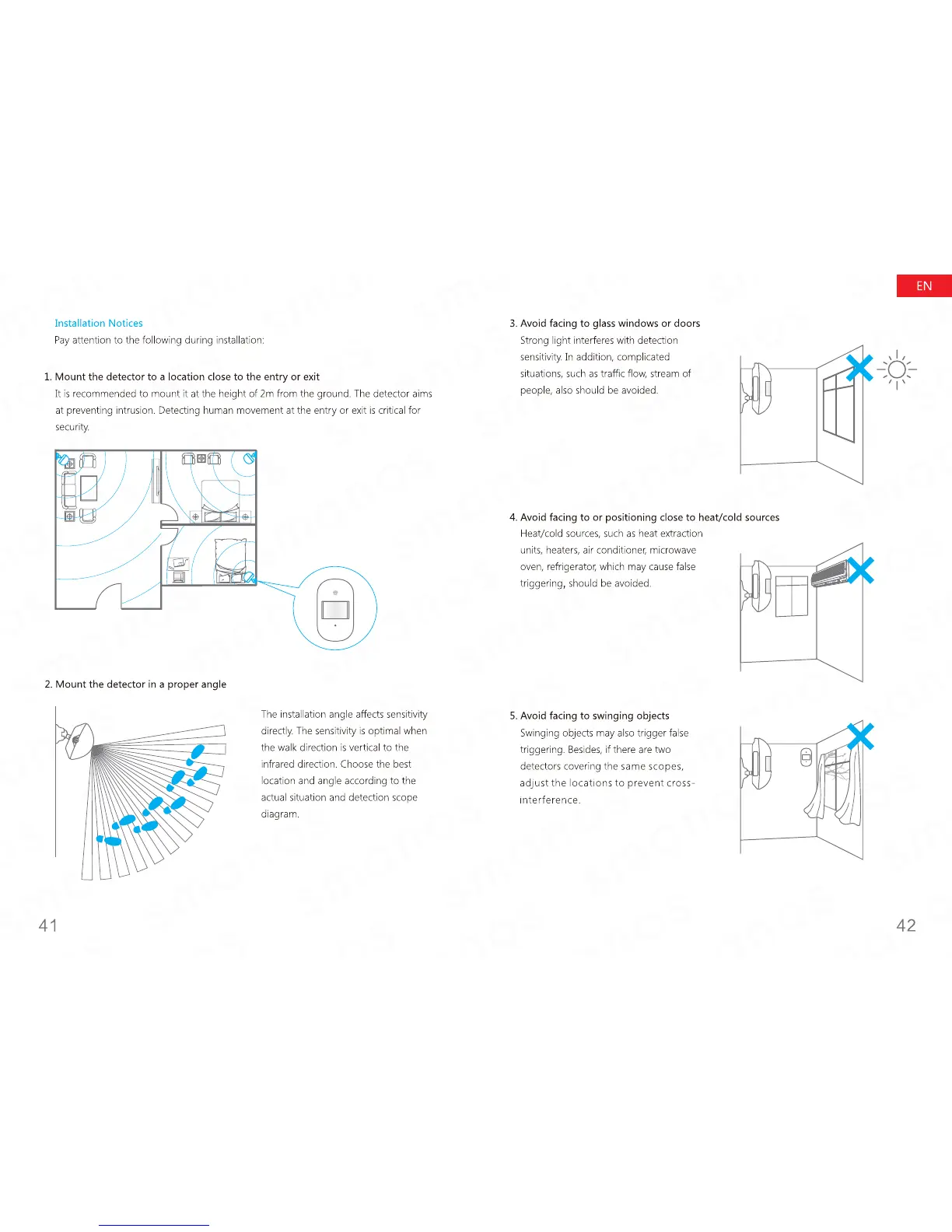 Installation Notices
Pay attention to the following during installation:

1. Mount the detector to a location close to the entry or exit
It is recommended to mount it at the height of 2m from the ground. The detector aims at preventing intrusion. Detecting human movement at the entry or exit is critical for security.

2. Mount the detector in a proper angle
The installation angle affects sensitivity directly. The sensitivity is optimal when the walk direction is vertical to the infrared direction. Choose the best location and angle according to the actual situation and detection scope diagram.

41

EN

3. Avoid facing to glass windows or doors
Strong light interferes with detection sensitivity. In addition, complicated situations, such as traffic flow, stream of people, also should be avoided.

4. Avoid facing to or positioning close to heat/cold sources
Heat/cold sources, such as heat extraction units, heaters, air conditioner, microwave oven, refrigerator, which may cause false triggering, should be avoided.

5. Avoid facing to swinging objects
Swinging objects may also trigger false triggering. Besides, if there are two detectors covering the same scopes, adjust the locations to prevent cross-interference.

42