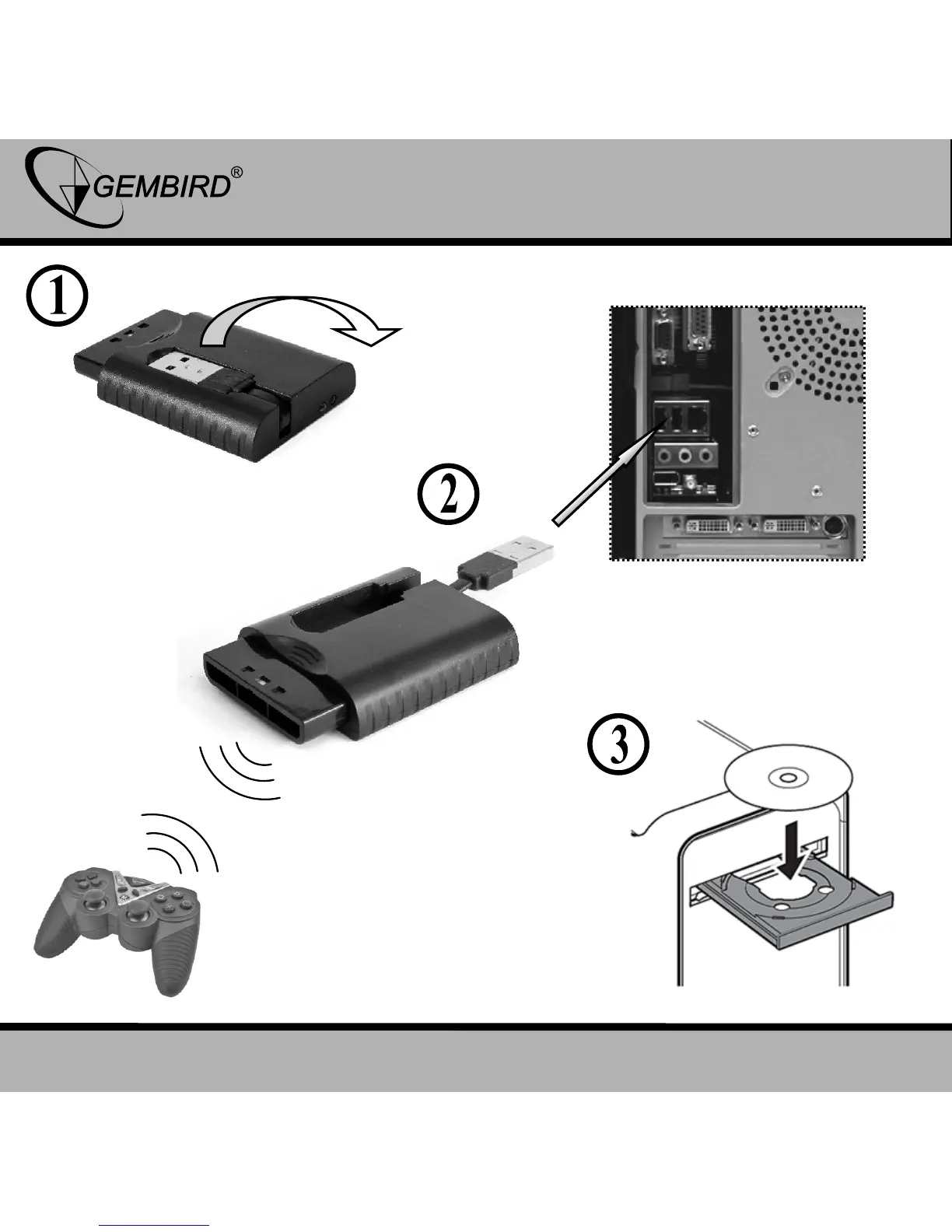 GEMBIRD®

①

②

③