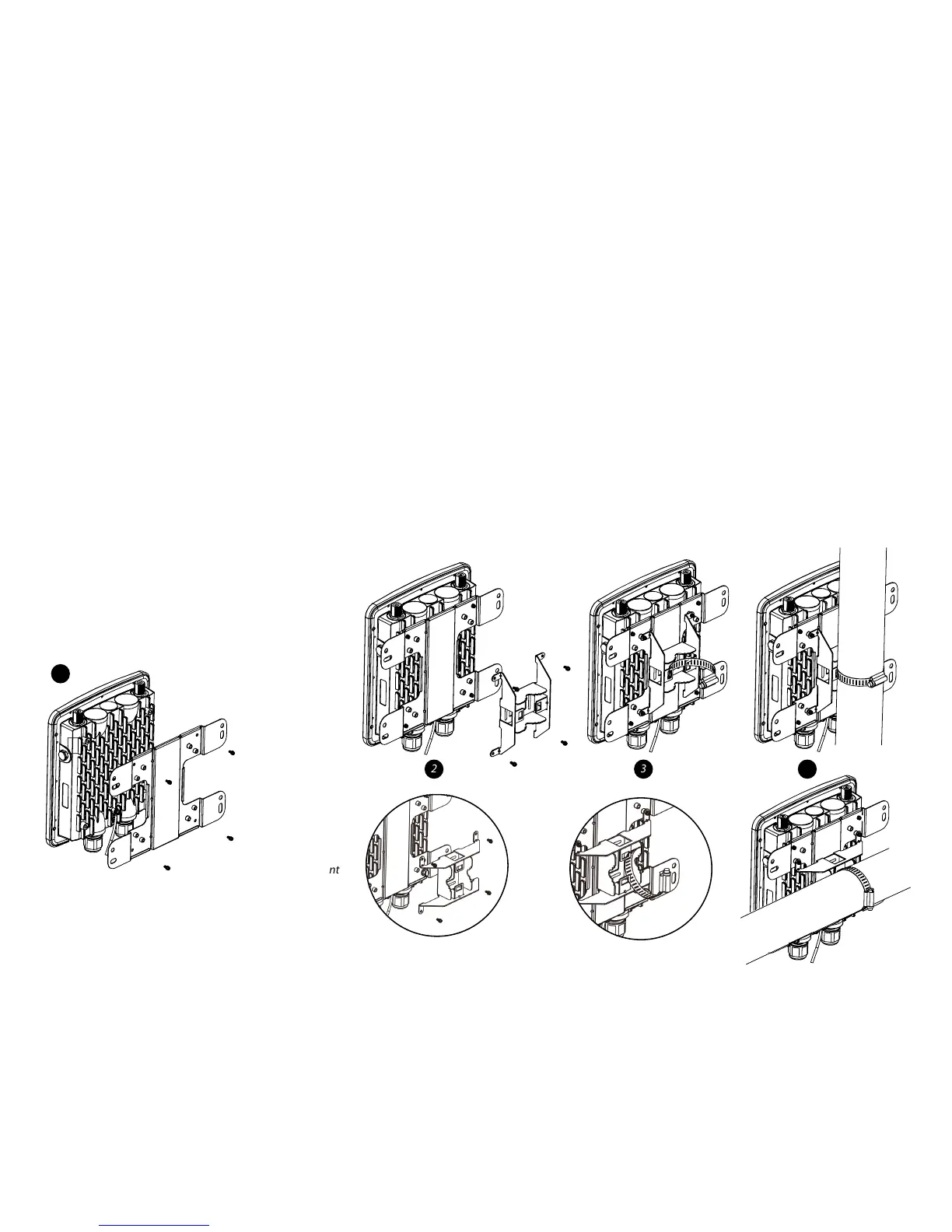 2

3

nt