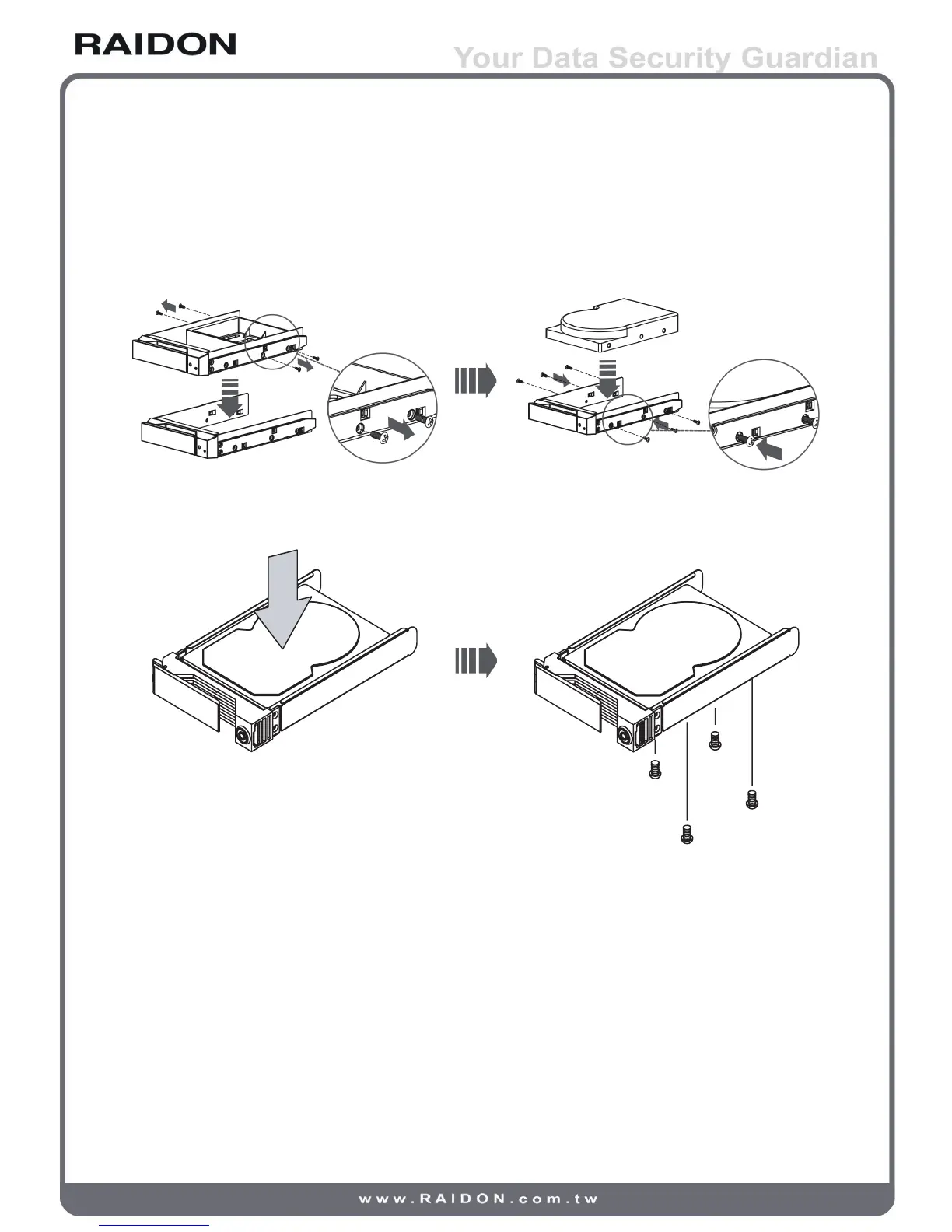 RAIDON

Your Data Security Guardian

www.RAIDON.com.tw