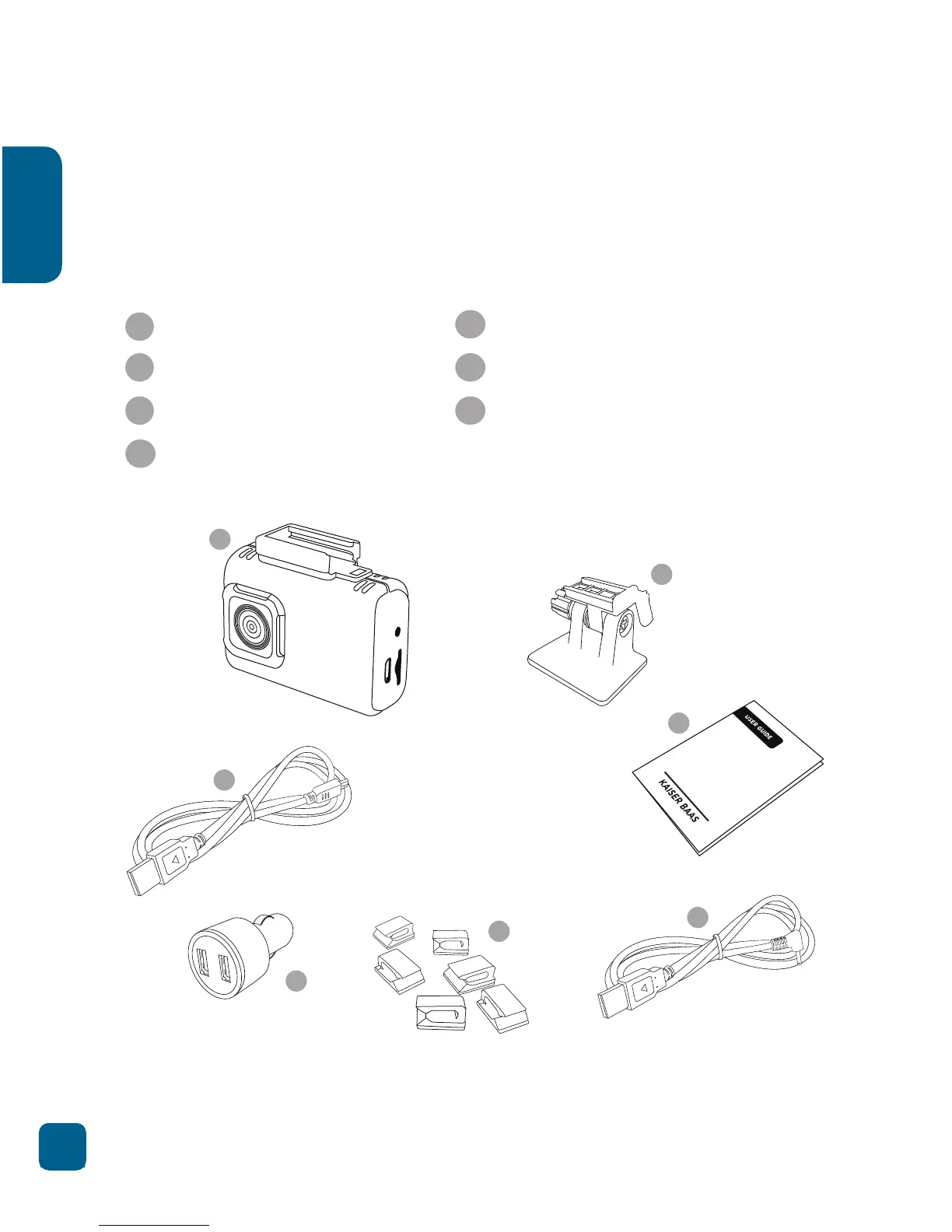 USER GUIDE

KAISER BAAS