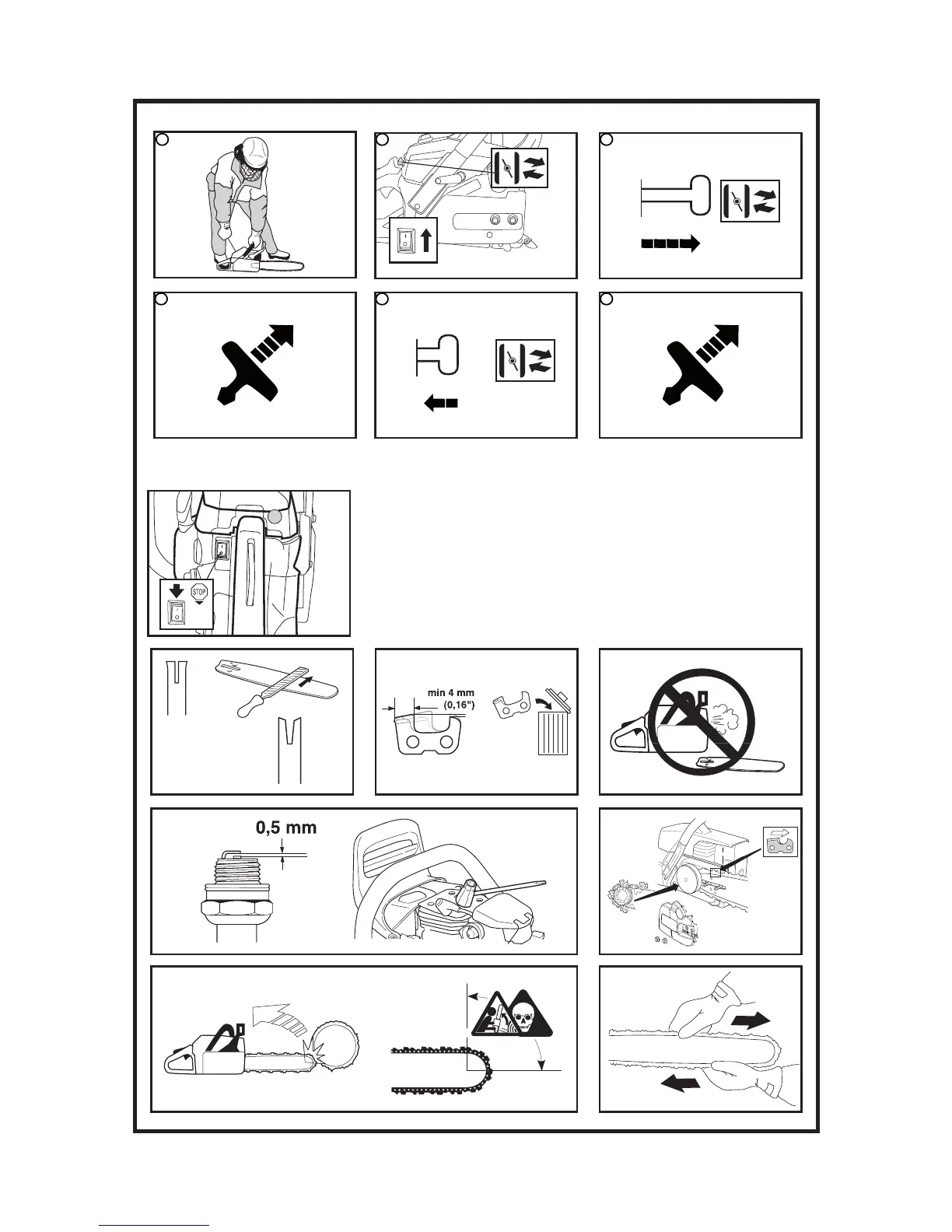 STOP

min 4 mm
(0,16")

0,5 mm