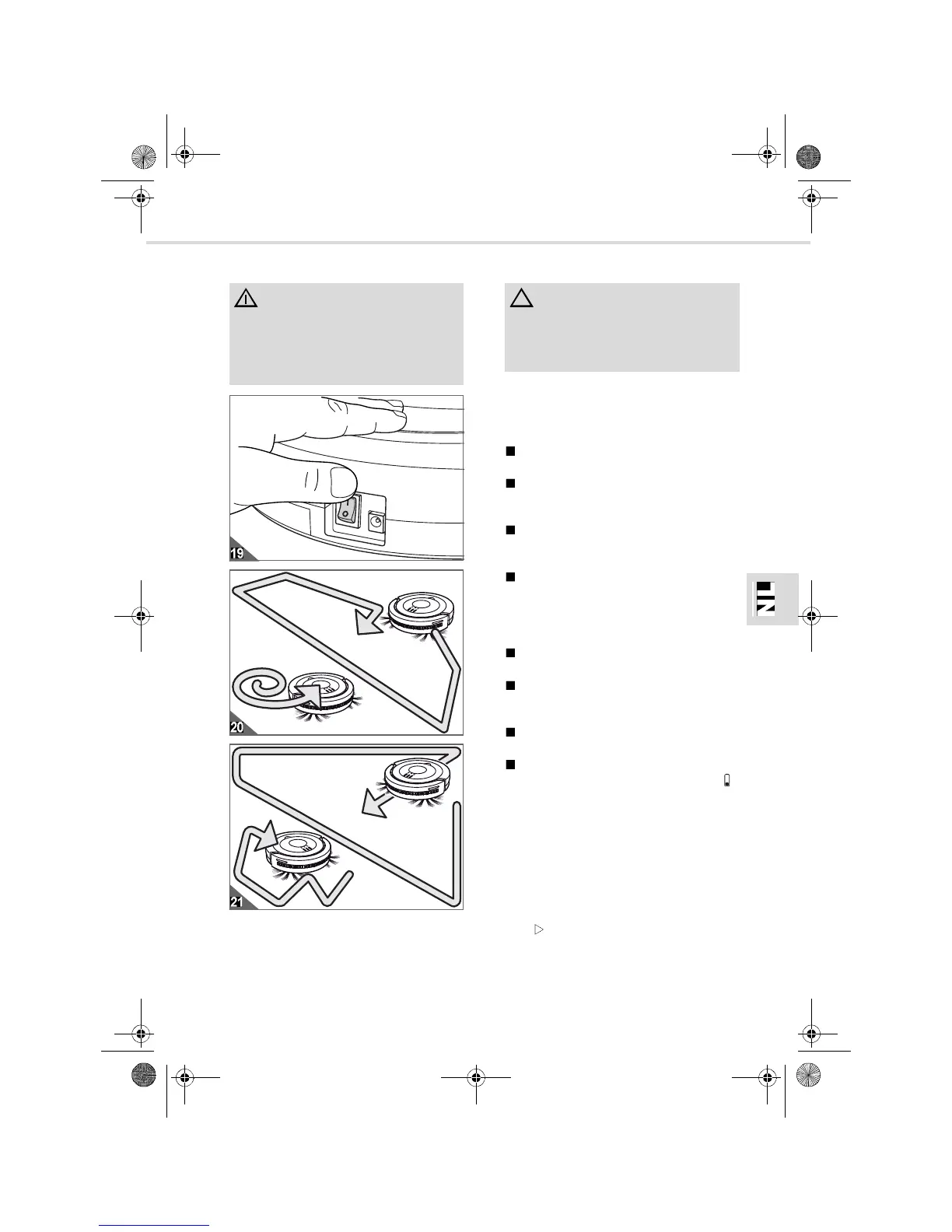 19

20

21

NL