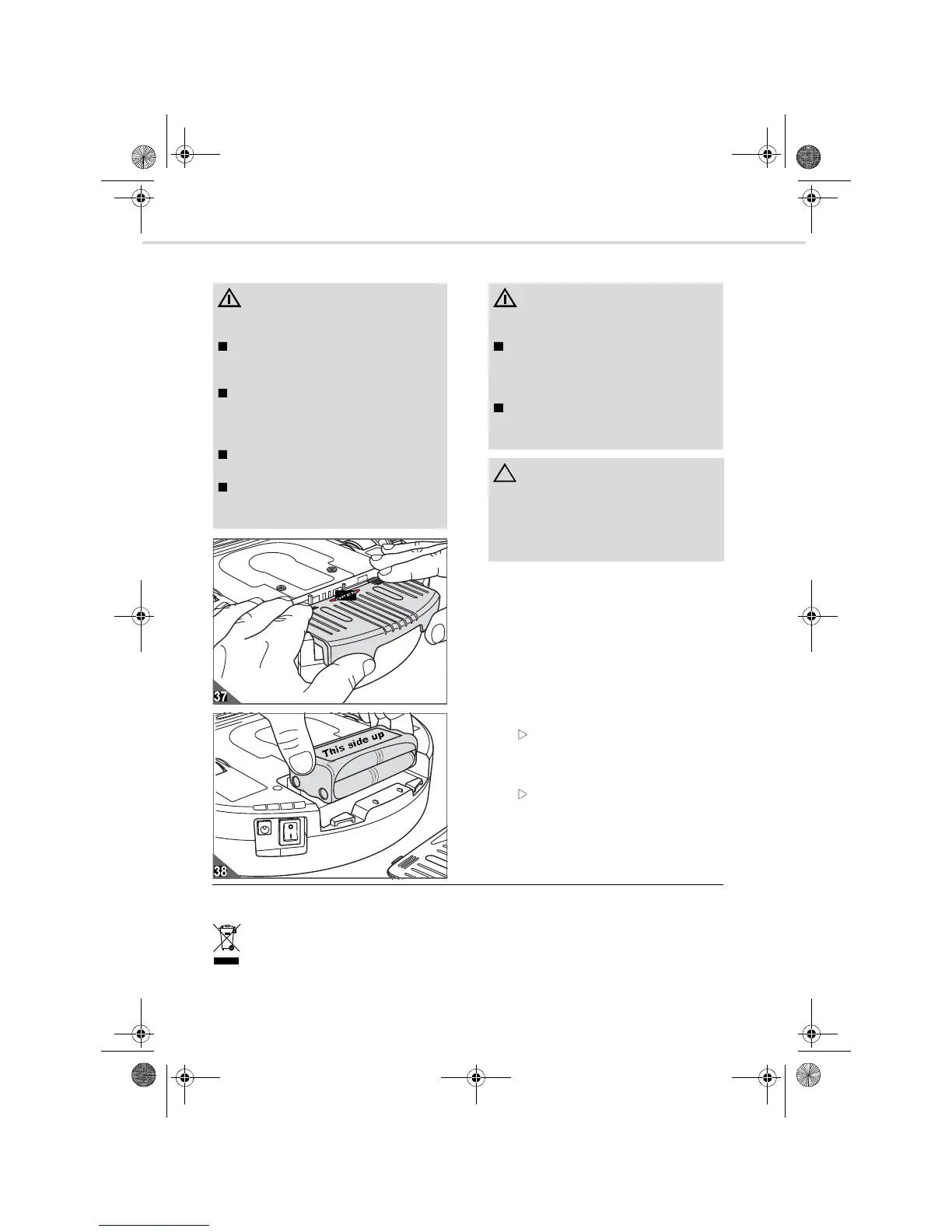 37

This side up

38