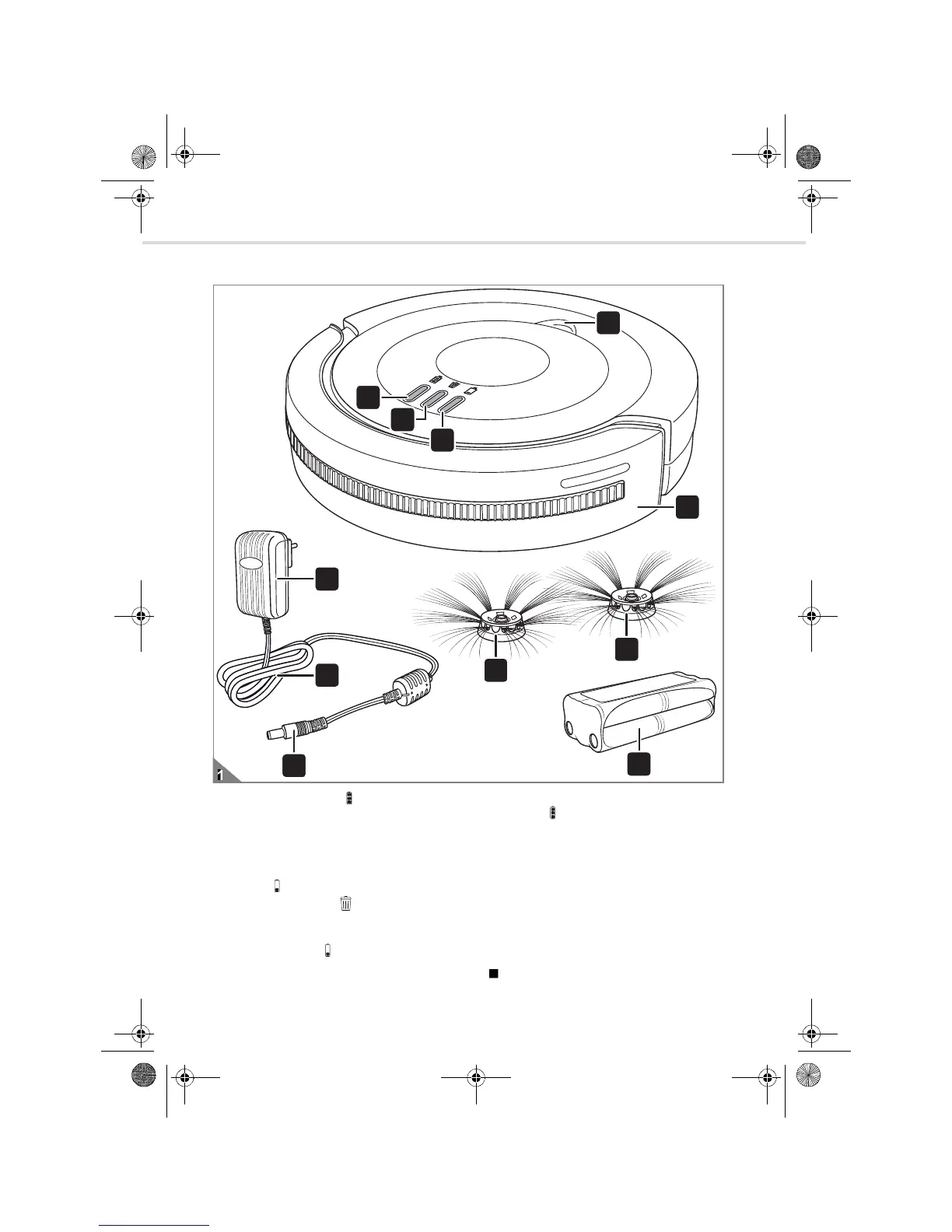 1