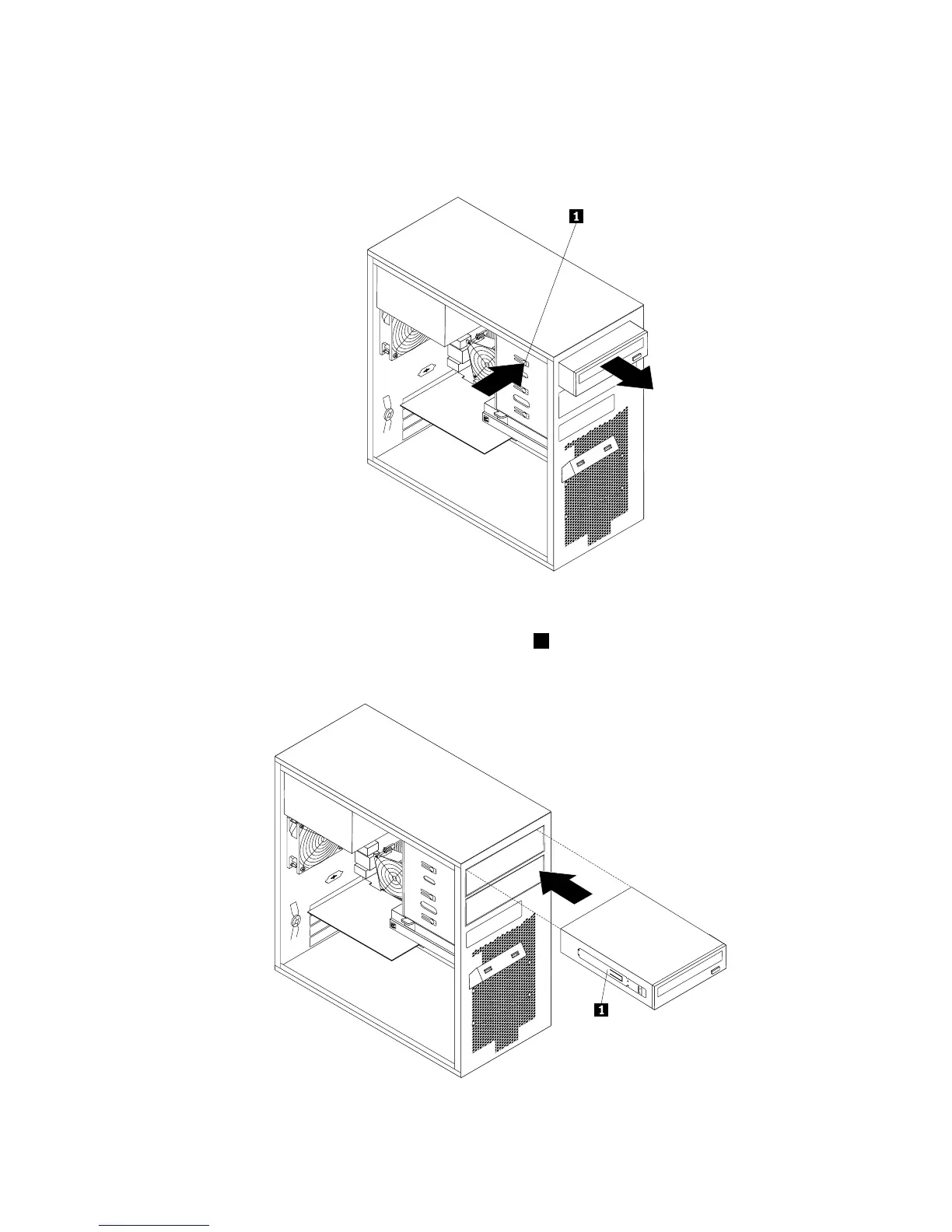 1

1