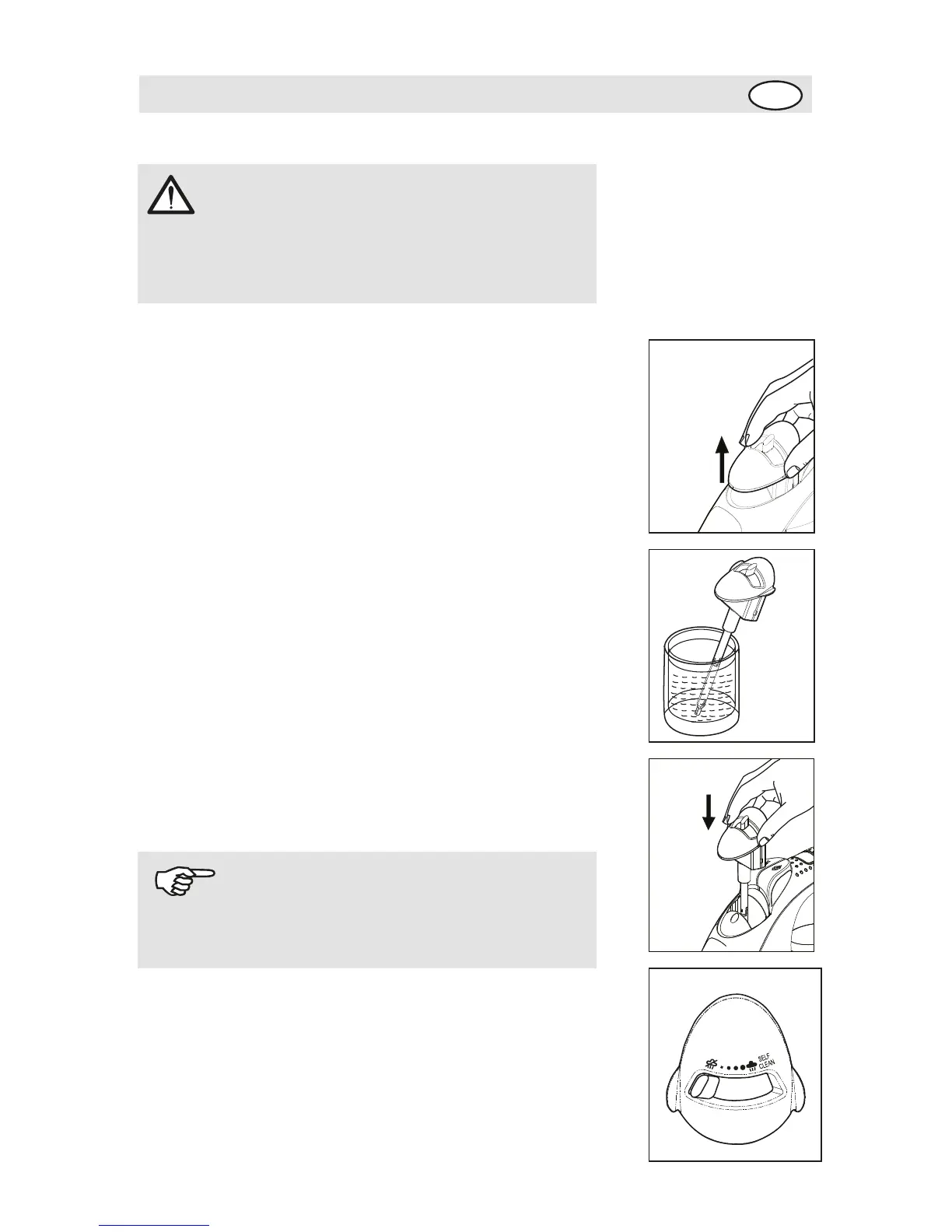 SELF CLEAN