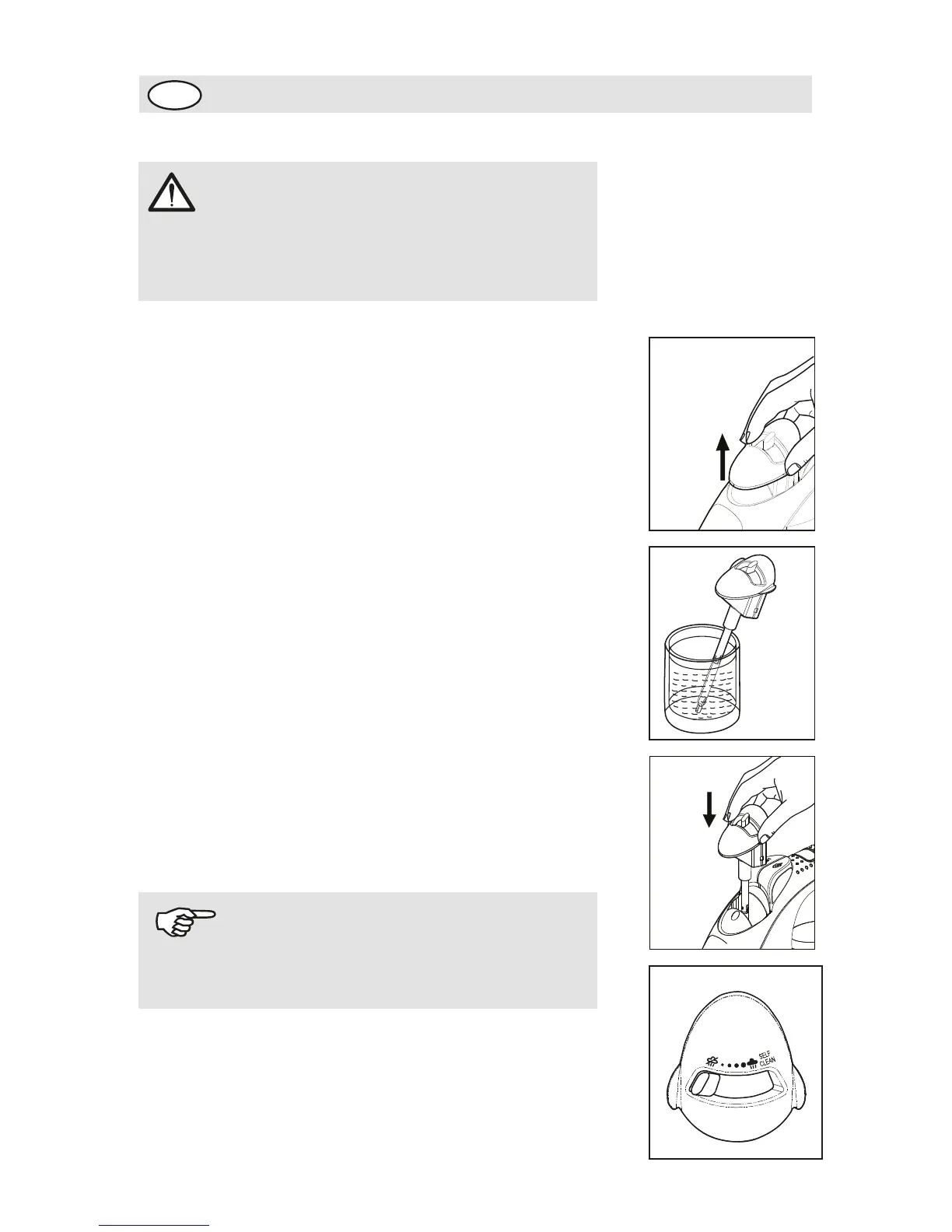 SELF CLEAN