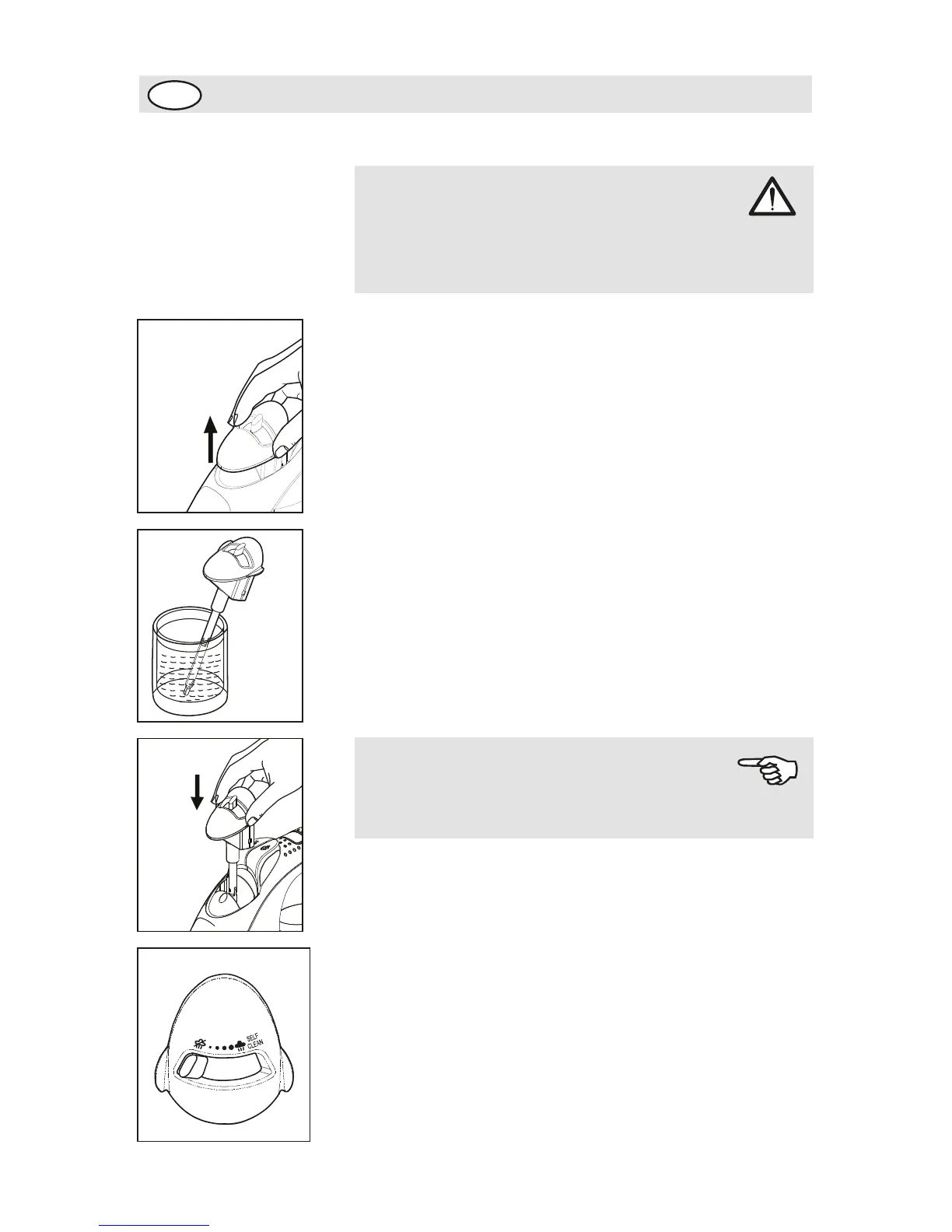 SELF
CLEAN