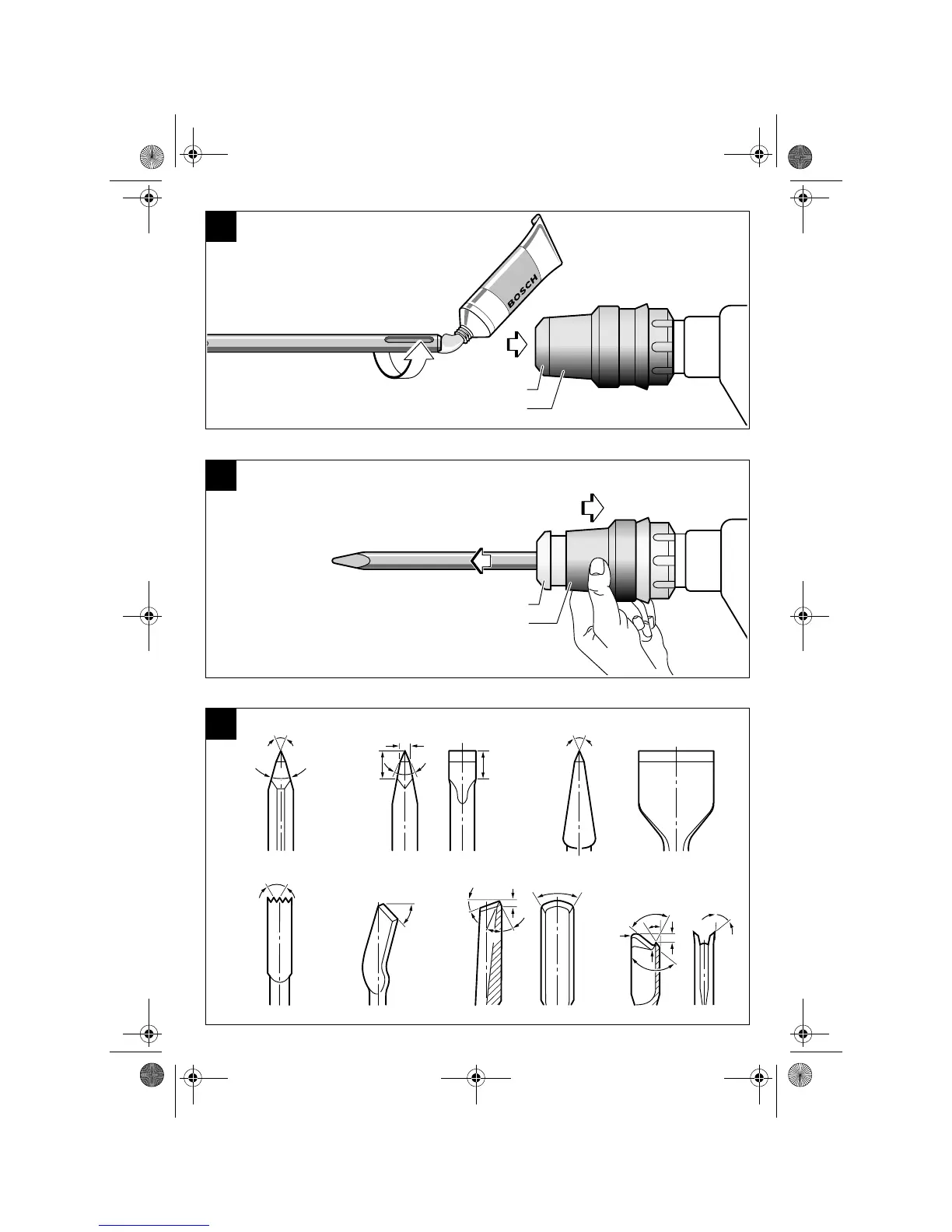 BOSCH