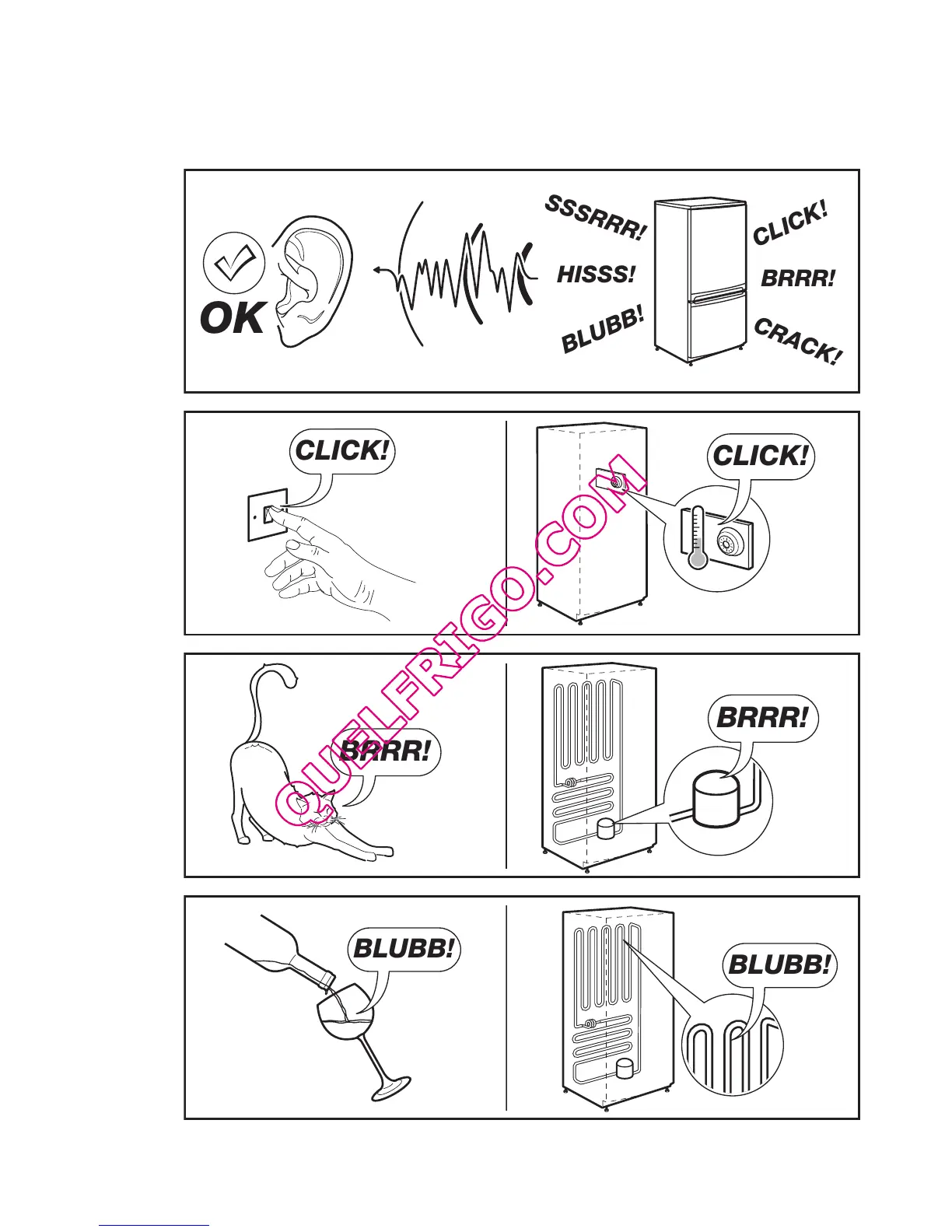 OK

SSSRRR!

HISSS!

BLUBB!

CLICK!

BRRR!

CRACK!

CLICK!

CLICK!

BRRR!

BRRR!

BLUBB!

BLUBB!

QUELFRIGO.COM