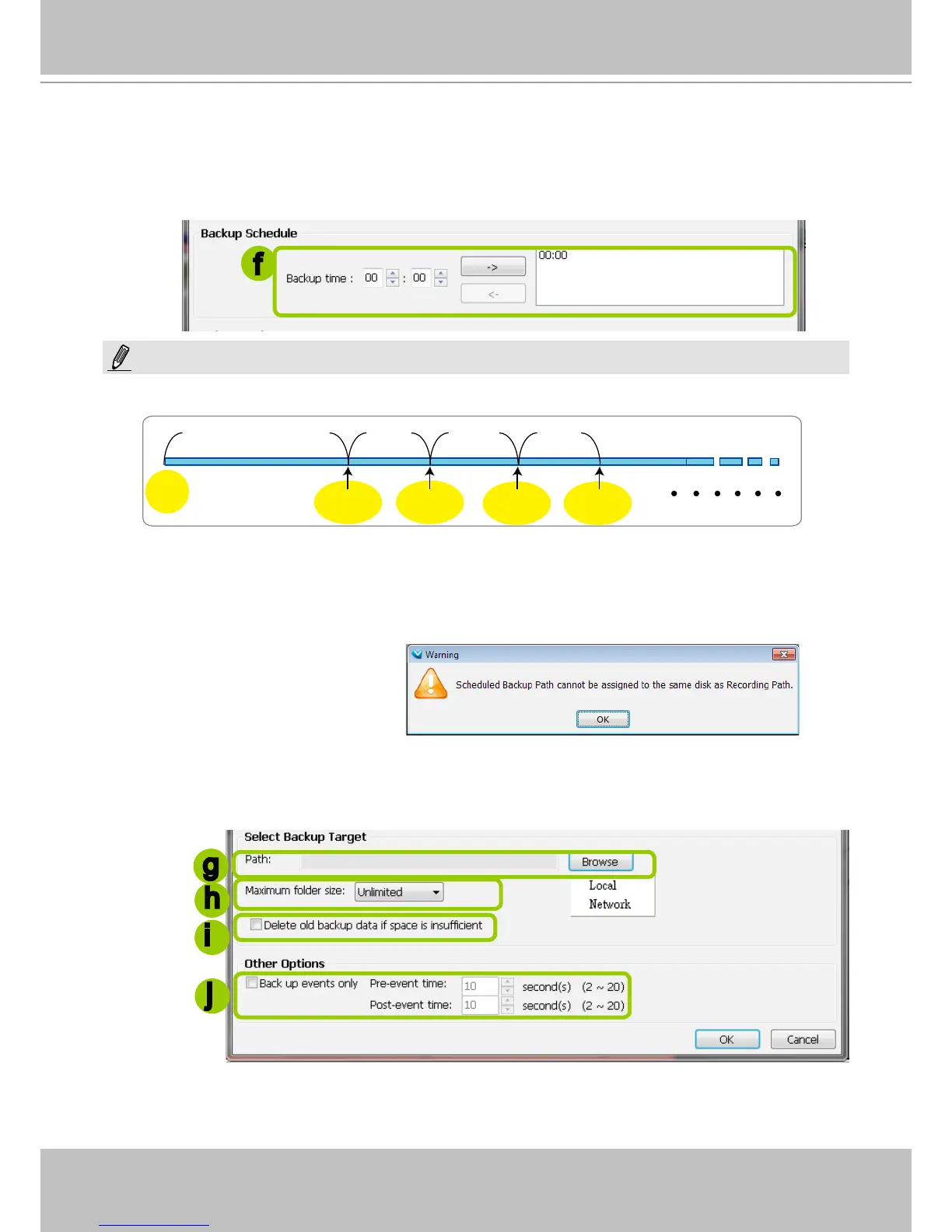 Backup Schedule

f

Backup time : 00 : 00

->

<-

00:00

Warning

Scheduled Backup Path cannot be assigned to the same disk as Recording Path.

OK

Select Backup Target

g

Path:

Browse

Local

Network

h

Maximum folder size: Unlimited

i

Delete old backup data if space is insufficient

Other Options

j

Back up events only Pre-event time: 10 second(s) (2 ~ 20)

Post-event time: 10 second(s) (2 ~ 20)

OK

Cancel