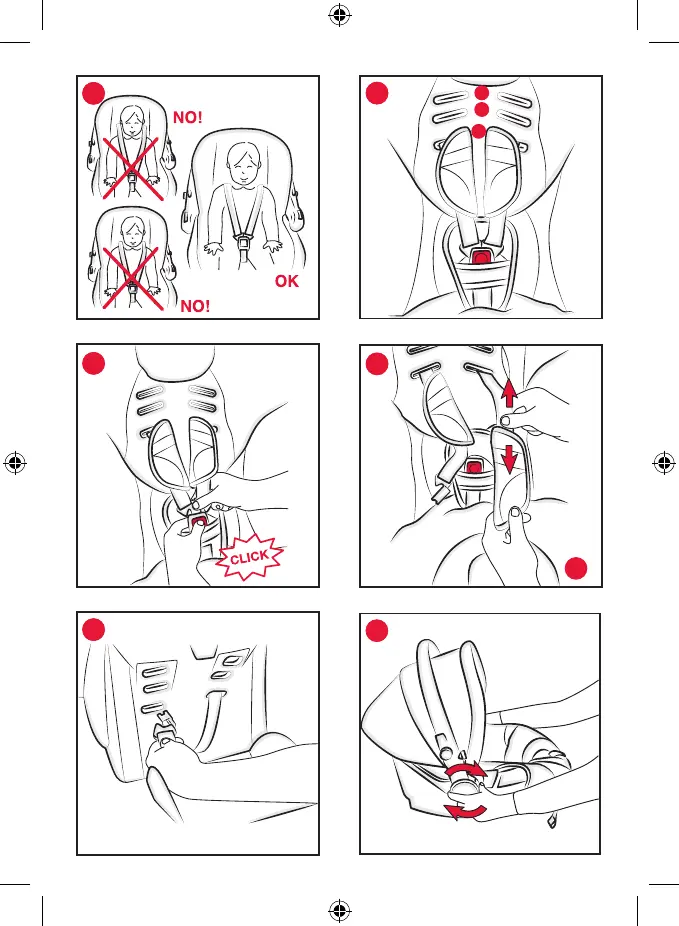 NO!

OK

NO!

CLICK