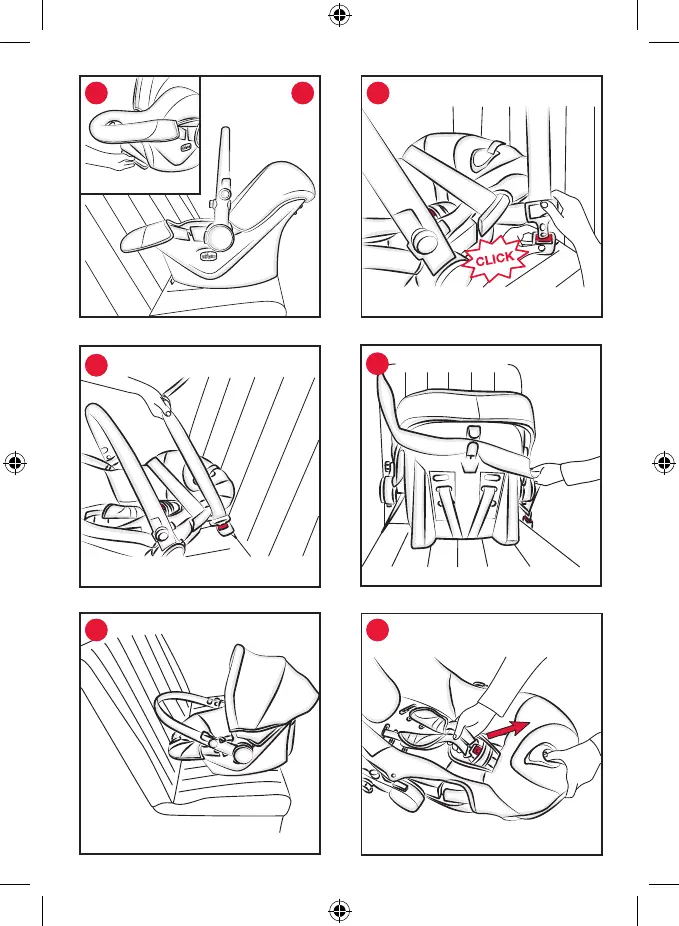 CLICK