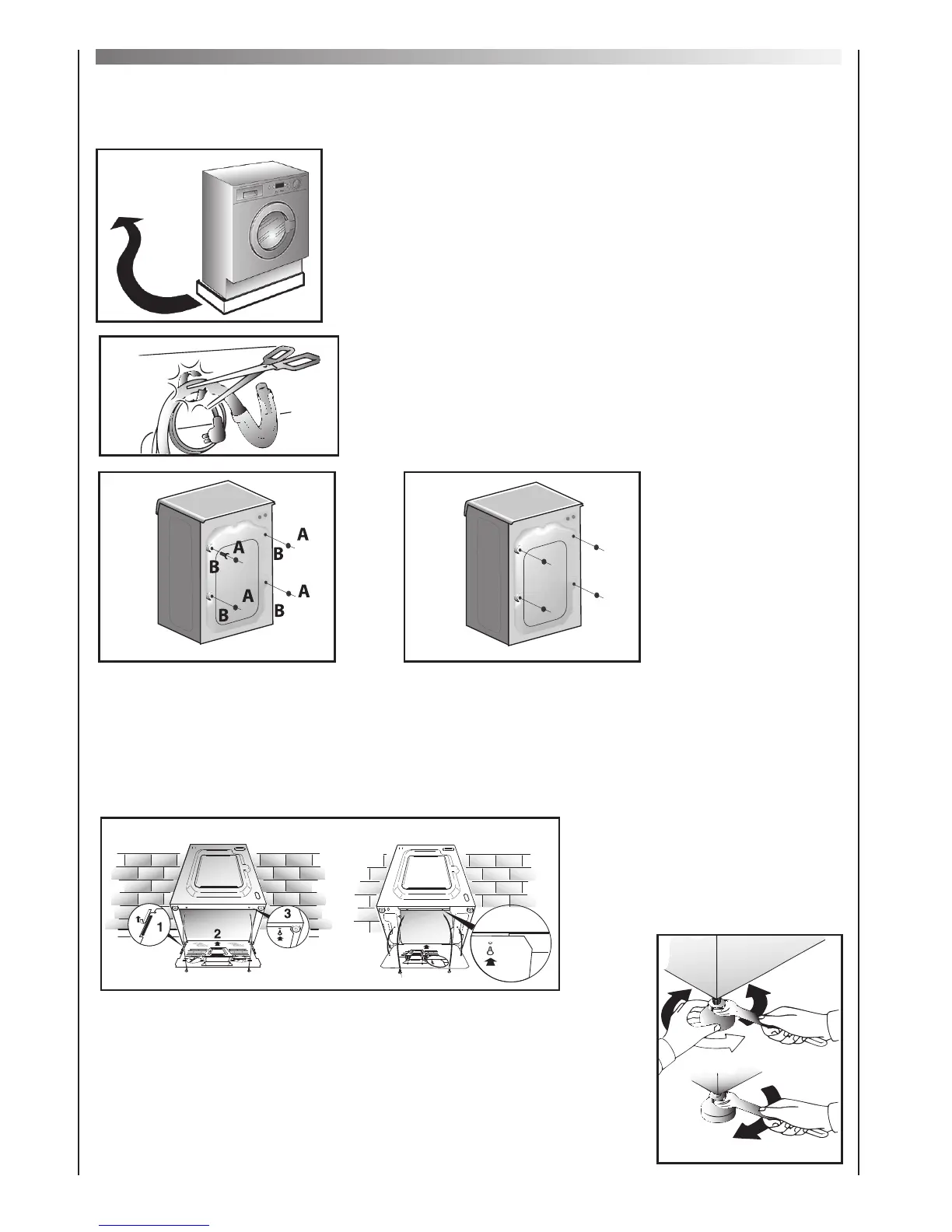 A
A
B
B
A
A
B
B

1
2
3