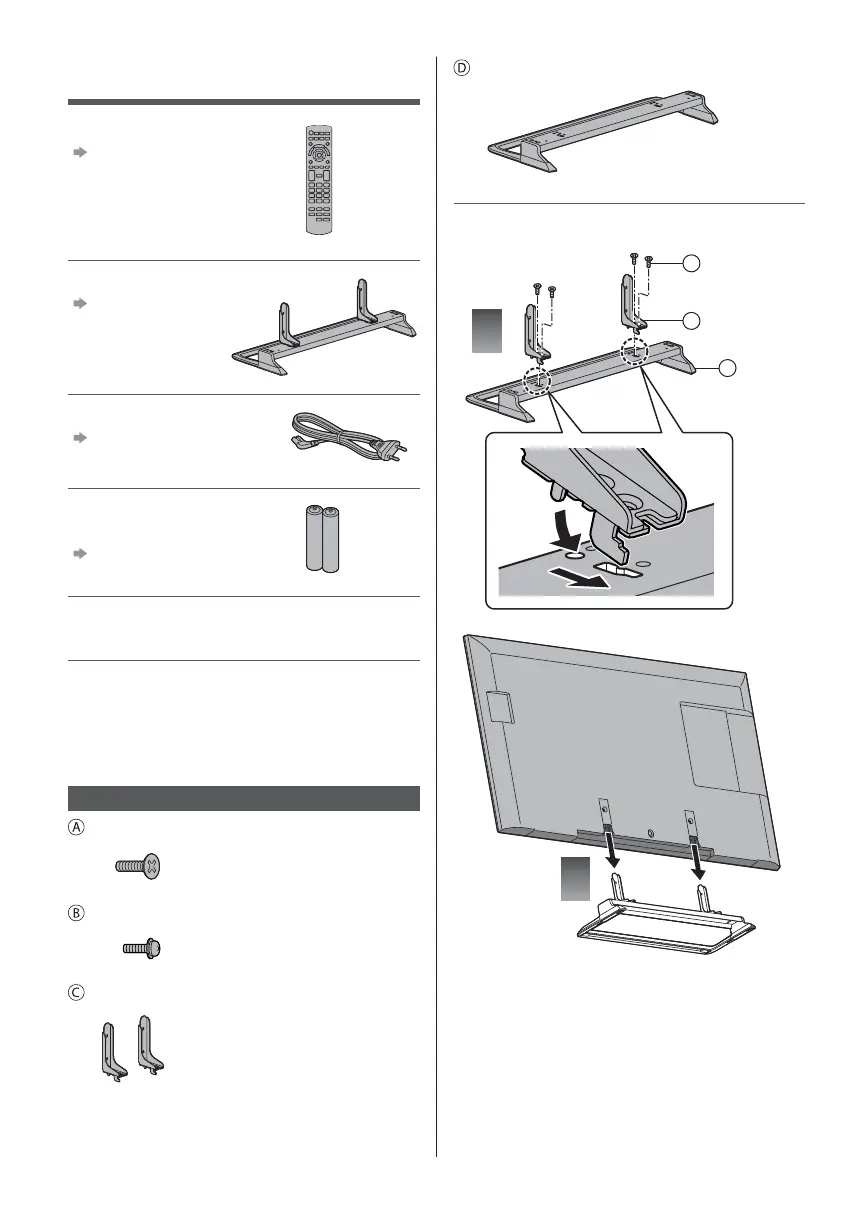 Ⓐ

Ⓑ

Ⓒ

Ⓓ