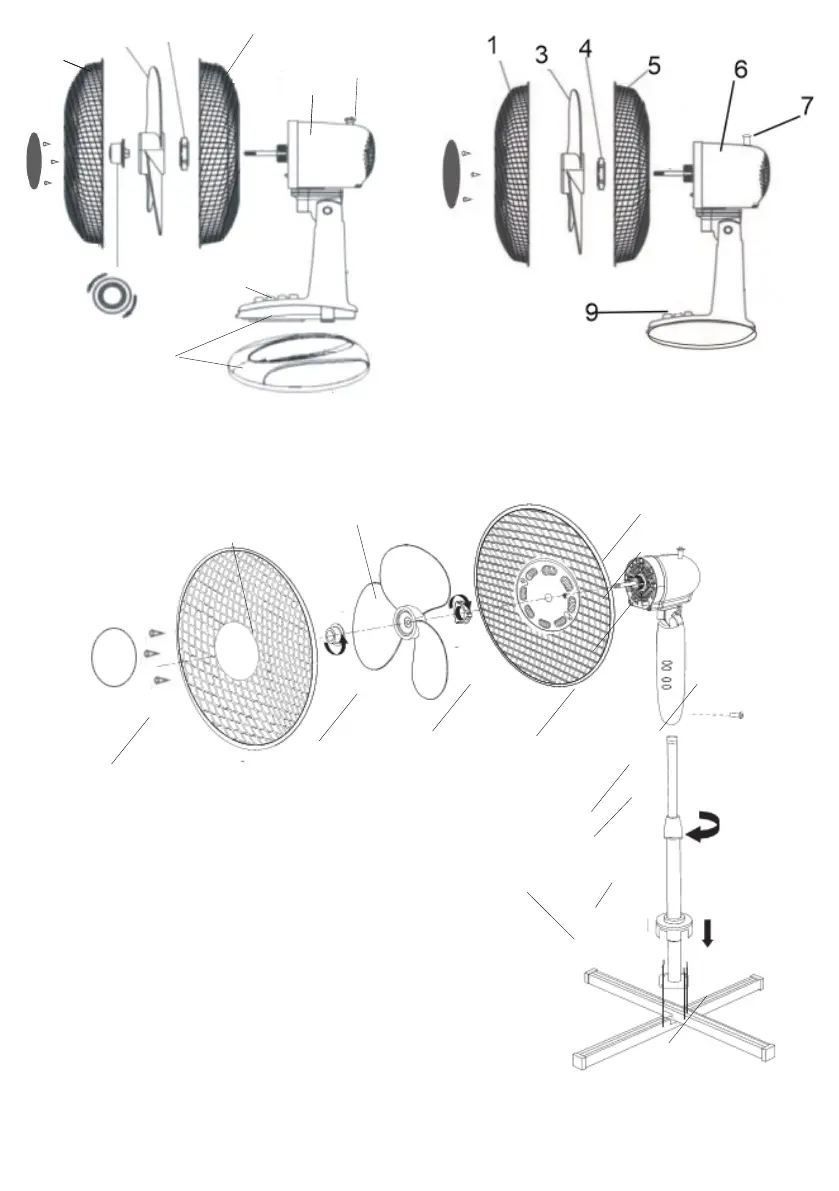 1
3
4
5
6
7
9