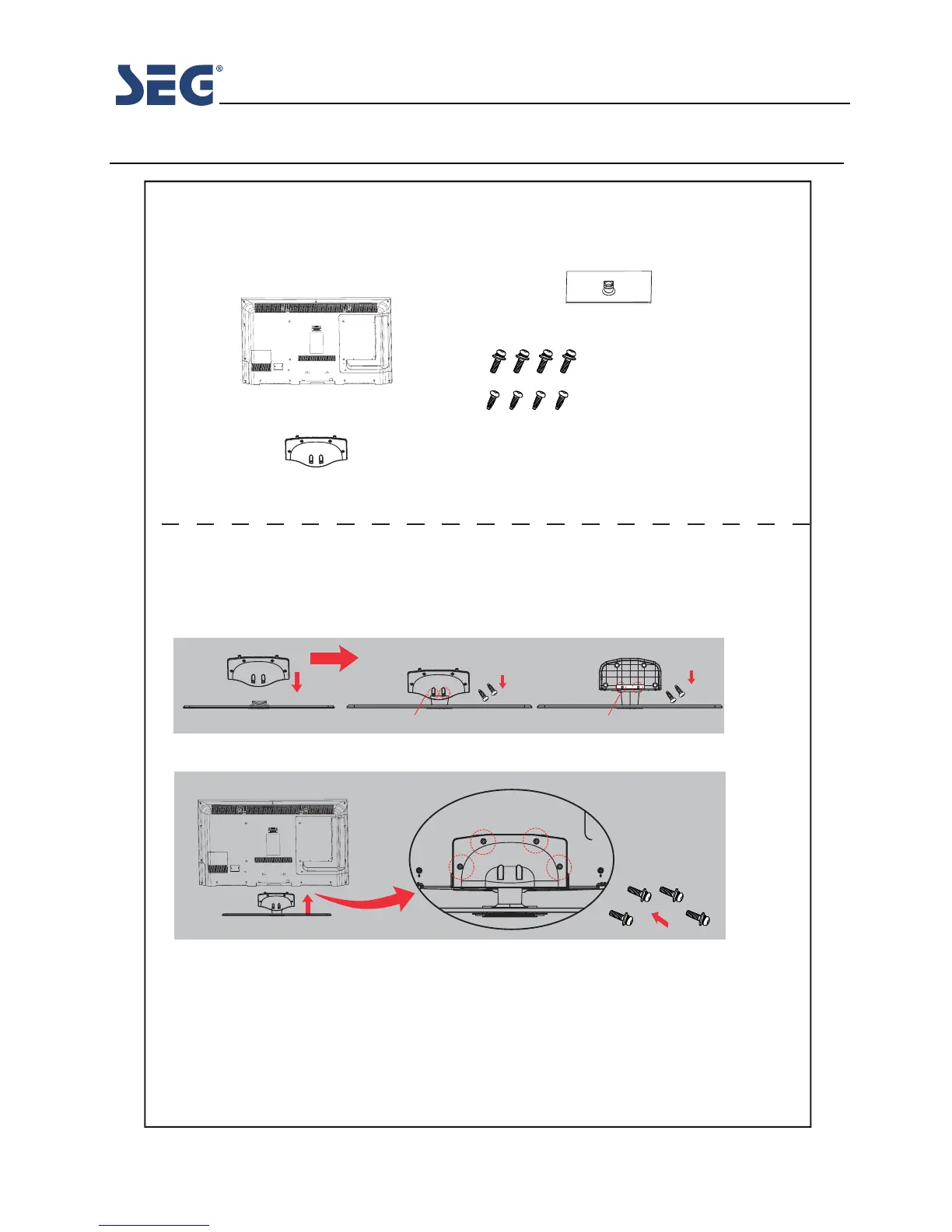 SEG®