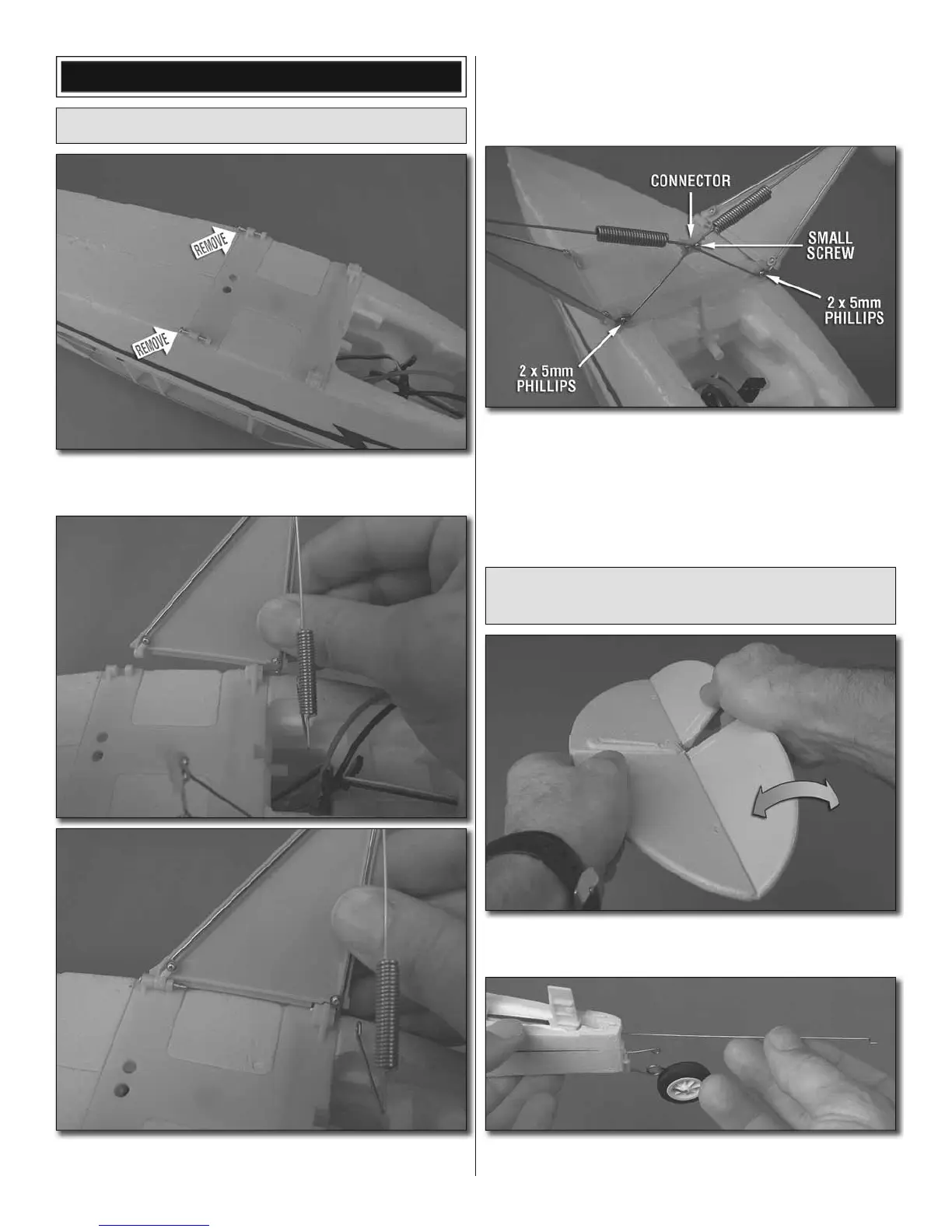 REMOVE

REMOVE

CONNECTOR

SMALL SCREW

2 x 5mm PHILLIPS

2 x 5mm PHILLIPS